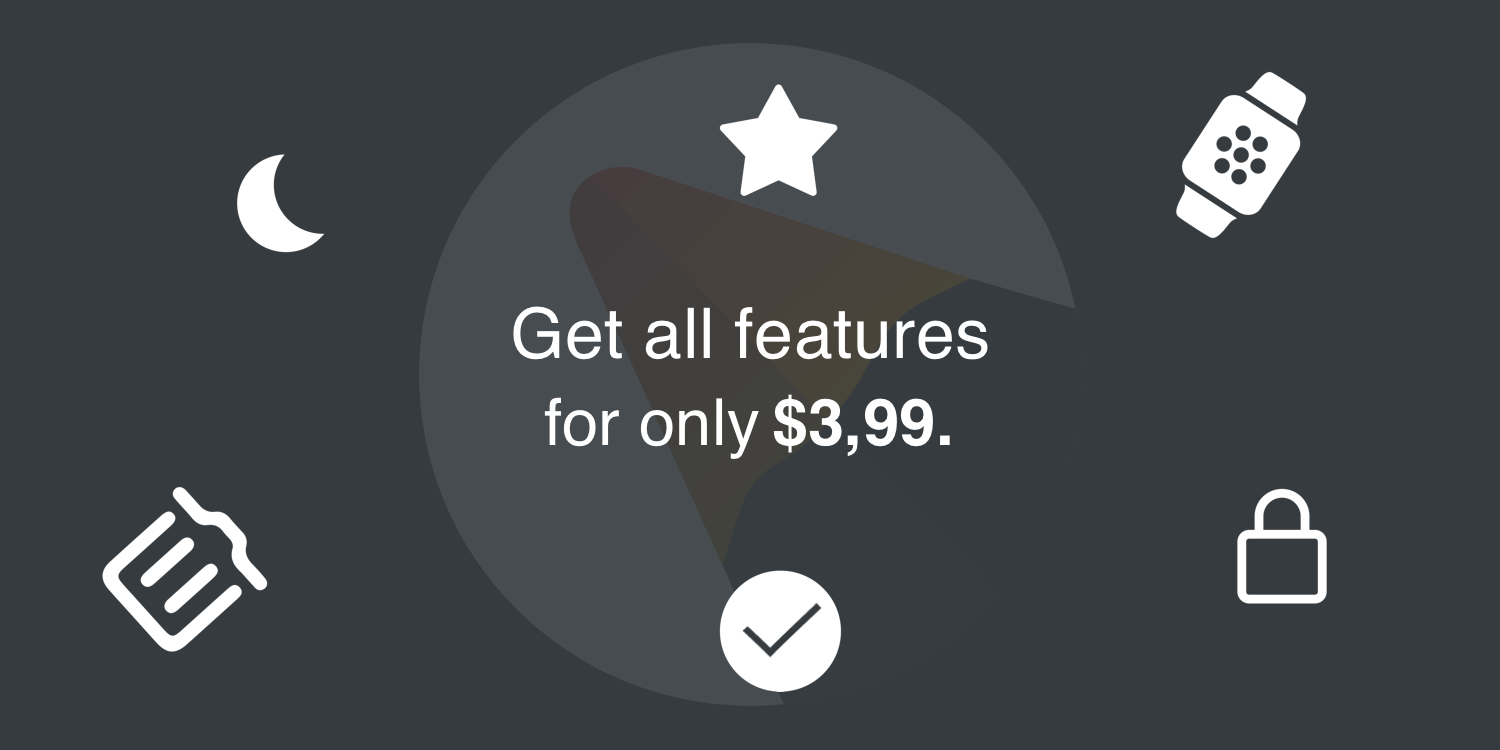 Get all features for only $3,99.