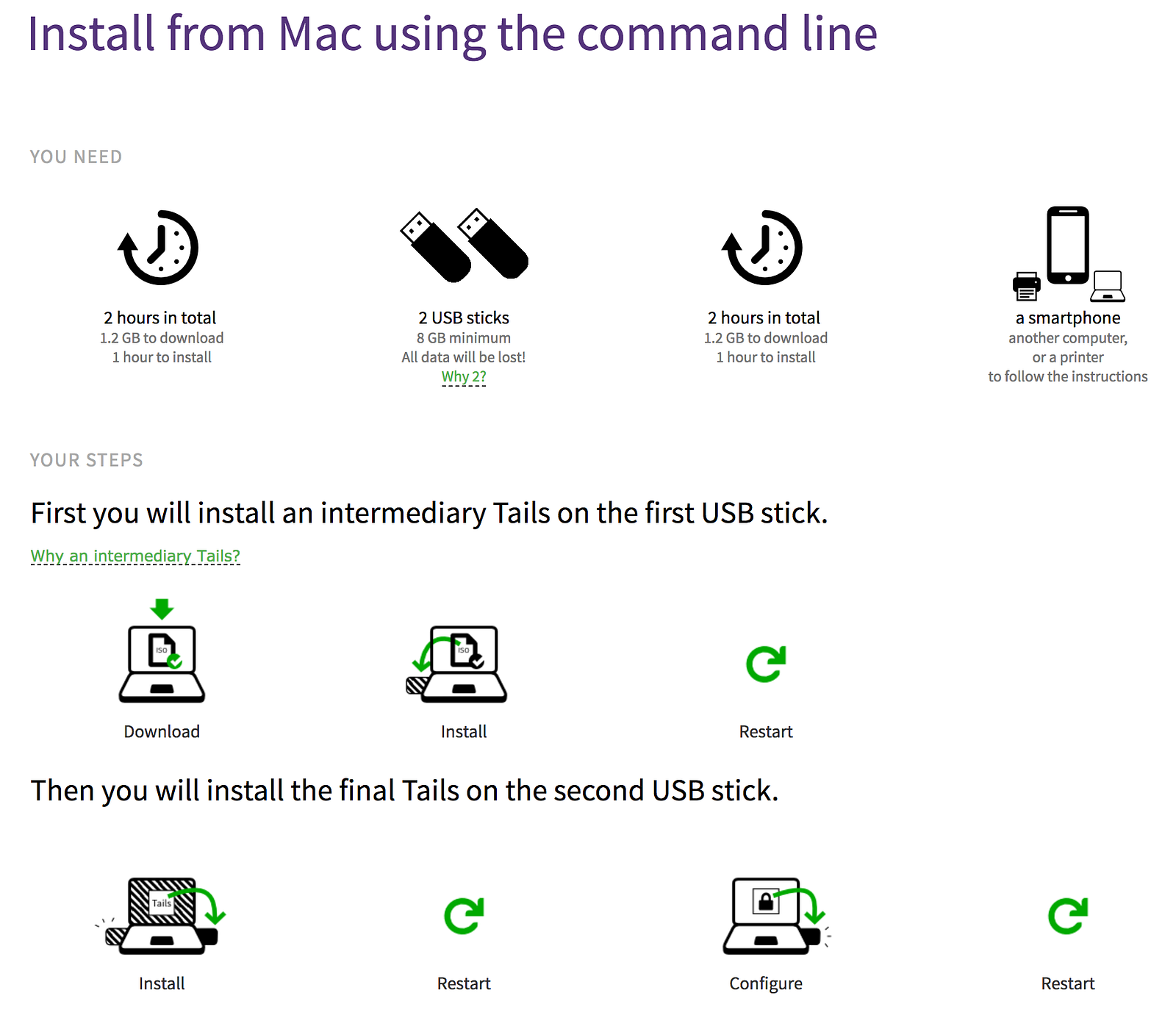 Install from Mac using the command line

YOU NEED

2 hours in total
1.2 GB to download
1 hour to install

2 USB sticks
8 GB minimum
All data will be lost!
Why 2?

2 hours in total
1.2 GB to download
1 hour to install

a smartphone
another computer,
or a printer
to follow the instructions

YOUR STEPS

First you will install an intermediary Tails on the first USB stick.

Why an intermediary Tails?

ISO

Download

ISO

Install

Restart

Then you will install the final Tails on the second USB stick.

Tails

Install

Restart

Configure

Restart