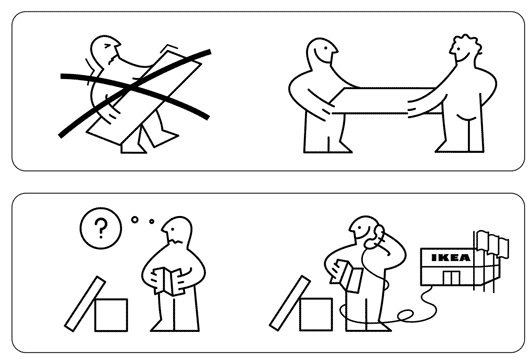 ?

IKEA