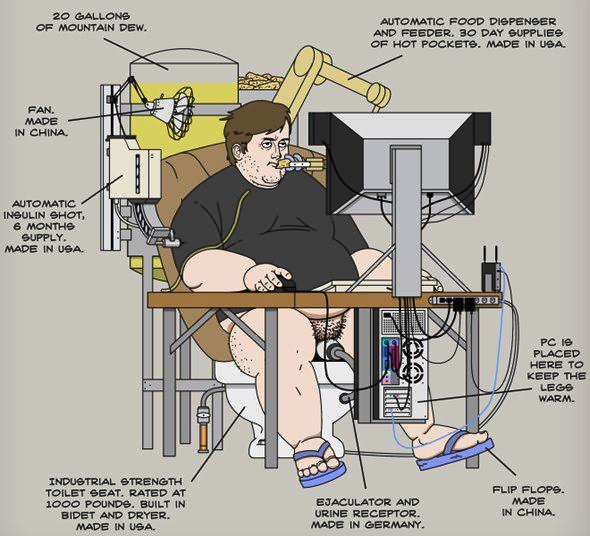 20 GALLONS OF MOUNTAIN DEW.

AUTOMATIC FOOD DISPENSER AND FEEDER. 30 DAY SUPPLIES OF HOT POCKETS. MADE IN USA.

FAN. MADE IN CHINA.

AUTOMATIC INSULIN SHOT, 6 MONTHS SUPPLY. MADE IN USA.

PC IS PLACED HERE TO KEEP THE LEGS WARM.

INDUSTRIAL STRENGTH TOILET SEAT. RATED AT 1000 POUNDS. BUILT IN BIDET AND DRYER. MADE IN USA.

EJACULATOR AND URINE RECEPTOR. MADE IN GERMANY.

FLIP FLOPS. MADE IN CHINA.