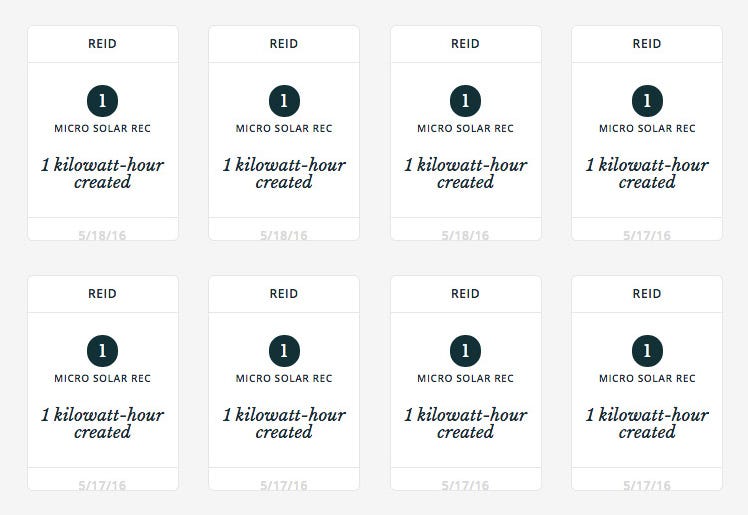 REID

1

MICRO SOLAR REC

1 kilowatt-hour created

5/18/16

REID

1

MICRO SOLAR REC

1 kilowatt-hour created

5/18/16

REID

1

MICRO SOLAR REC

1 kilowatt-hour created

5/18/16

REID

1

MICRO SOLAR REC

1 kilowatt-hour created

5/17/16

REID

1

MICRO SOLAR REC

1 kilowatt-hour created

5/17/16

REID

1

MICRO SOLAR REC

1 kilowatt-hour created

5/17/16

REID

1

MICRO SOLAR REC

1 kilowatt-hour created

5/17/16

REID

1

MICRO SOLAR REC

1 kilowatt-hour created

5/17/16