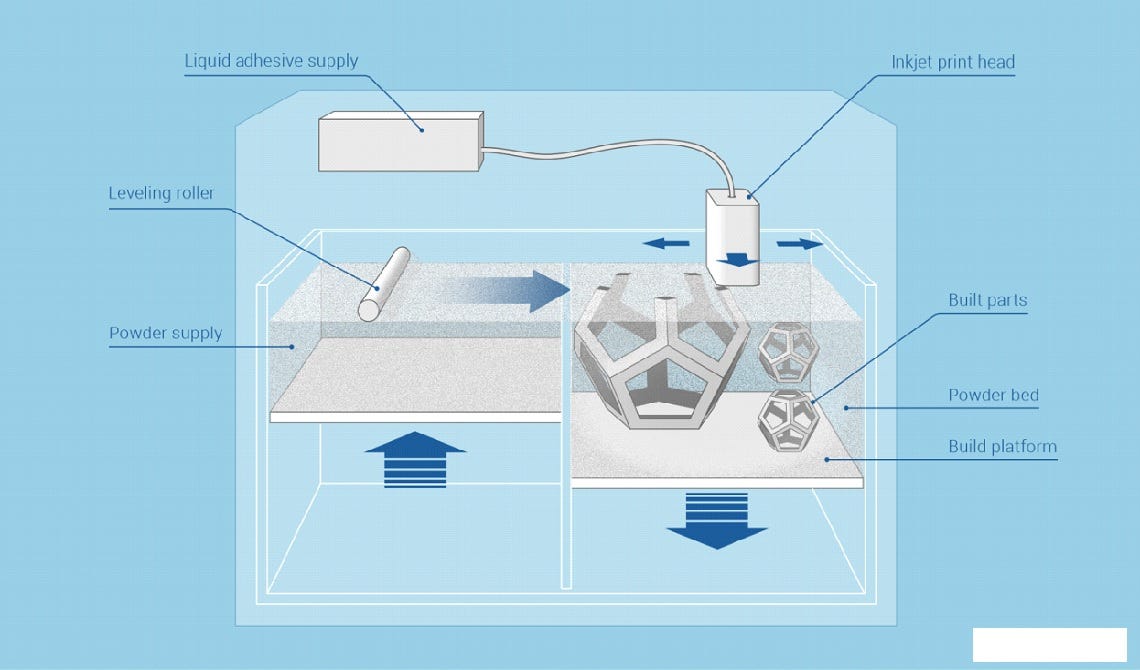 Liquid adhesive supply

Inkjet print head

Leveling roller

Powder supply

Built parts

Powder bed

Build platform