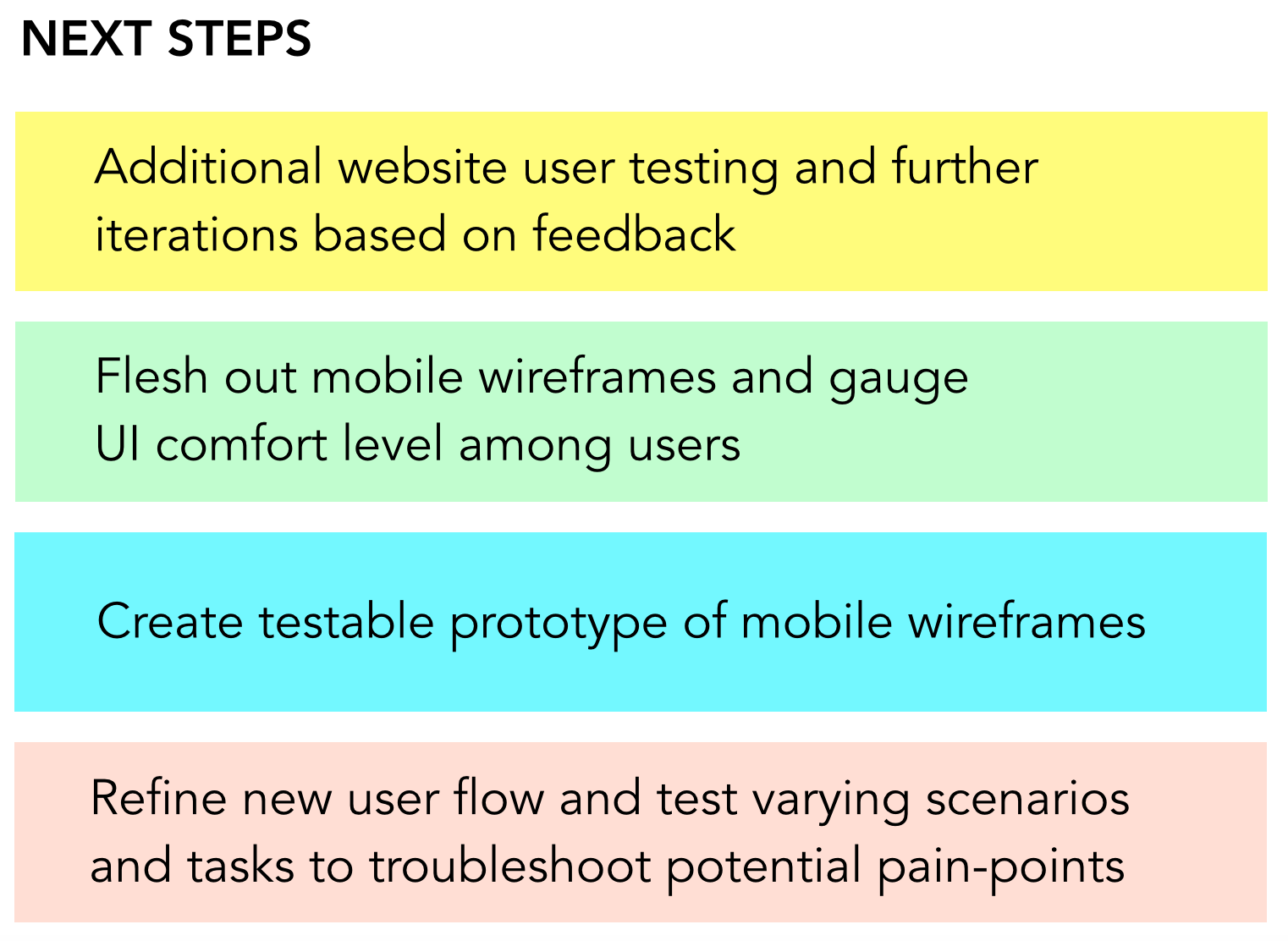 NEXT STEPS

Additional website user testing and further iterations based on feedback

Flesh out mobile wireframes and gauge UI comfort level among users

Create testable prototype of mobile wireframes

Refine new user flow and test varying scenarios and tasks to troubleshoot potential pain-points