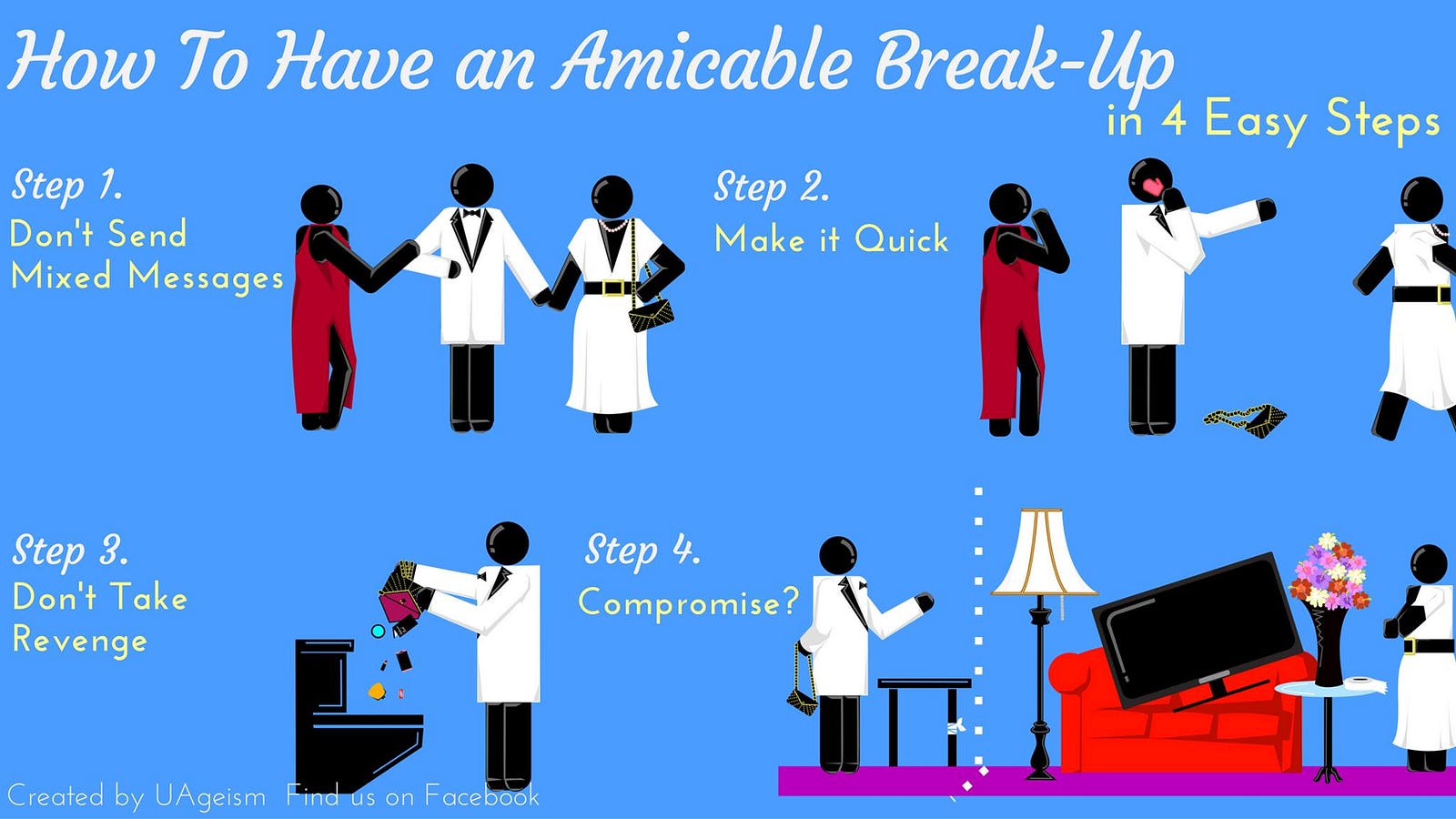 How To Have an Amicable Break-Up
in 4 Easy Steps

Step 1.
Don't Send Mixed Messages

Step 2.
Make it Quick

Step 3.
Don't Take Revenge

Step 4.
Compromise?

Created by UAgeism Find us on Facebook