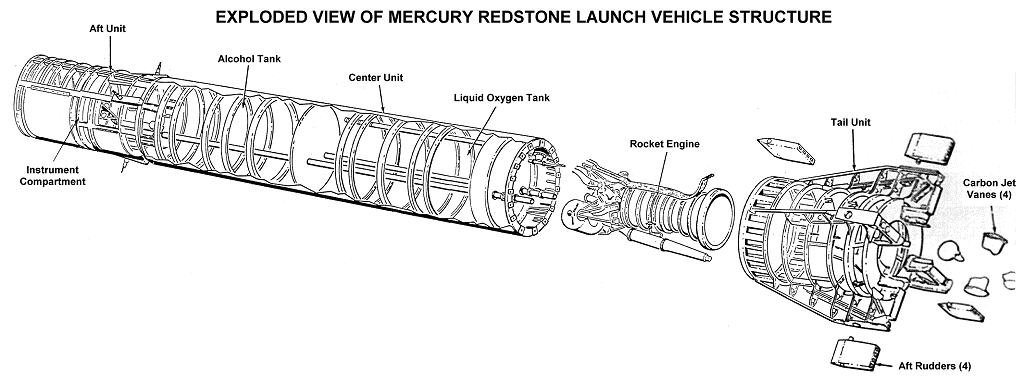 EXPLODED VIEW OF MERCURY REDSTONE LAUNCH VEHICLE STRUCTURE

Aft Unit

Alcohol Tank

Center Unit

Liquid Oxygen Tank

Instrument Compartment

Rocket Engine

Tail Unit

Carbon Jet Vanes (4)

Aft Rudders (4)