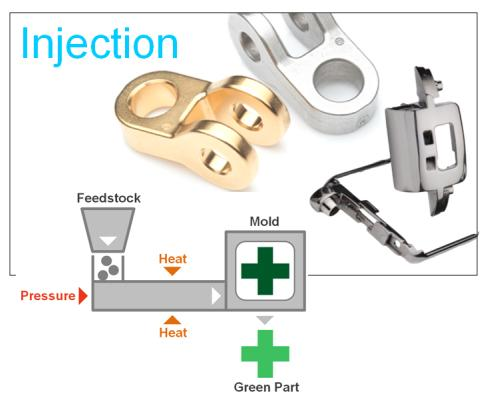 Injection

Feedstock

Mold

Heat

Pressure

Heat

Green Part