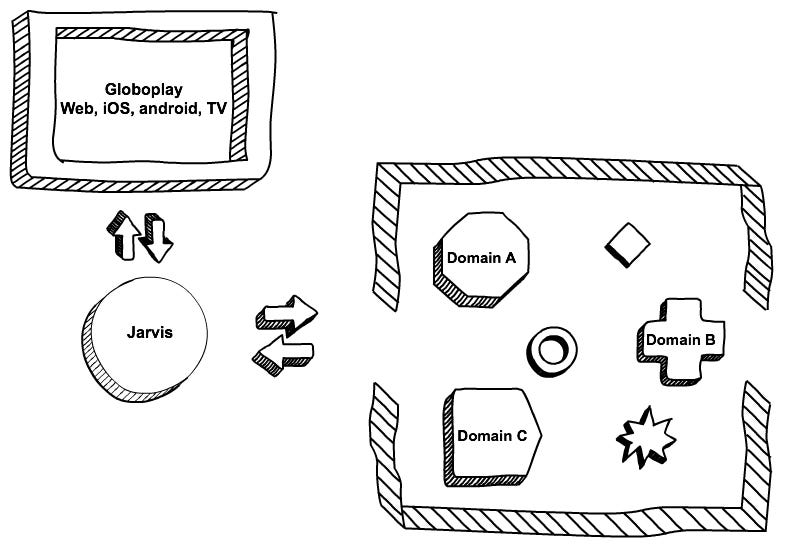 Globoplay
Web, iOS, android, TV

Jarvis

Domain A

Domain B

Domain C