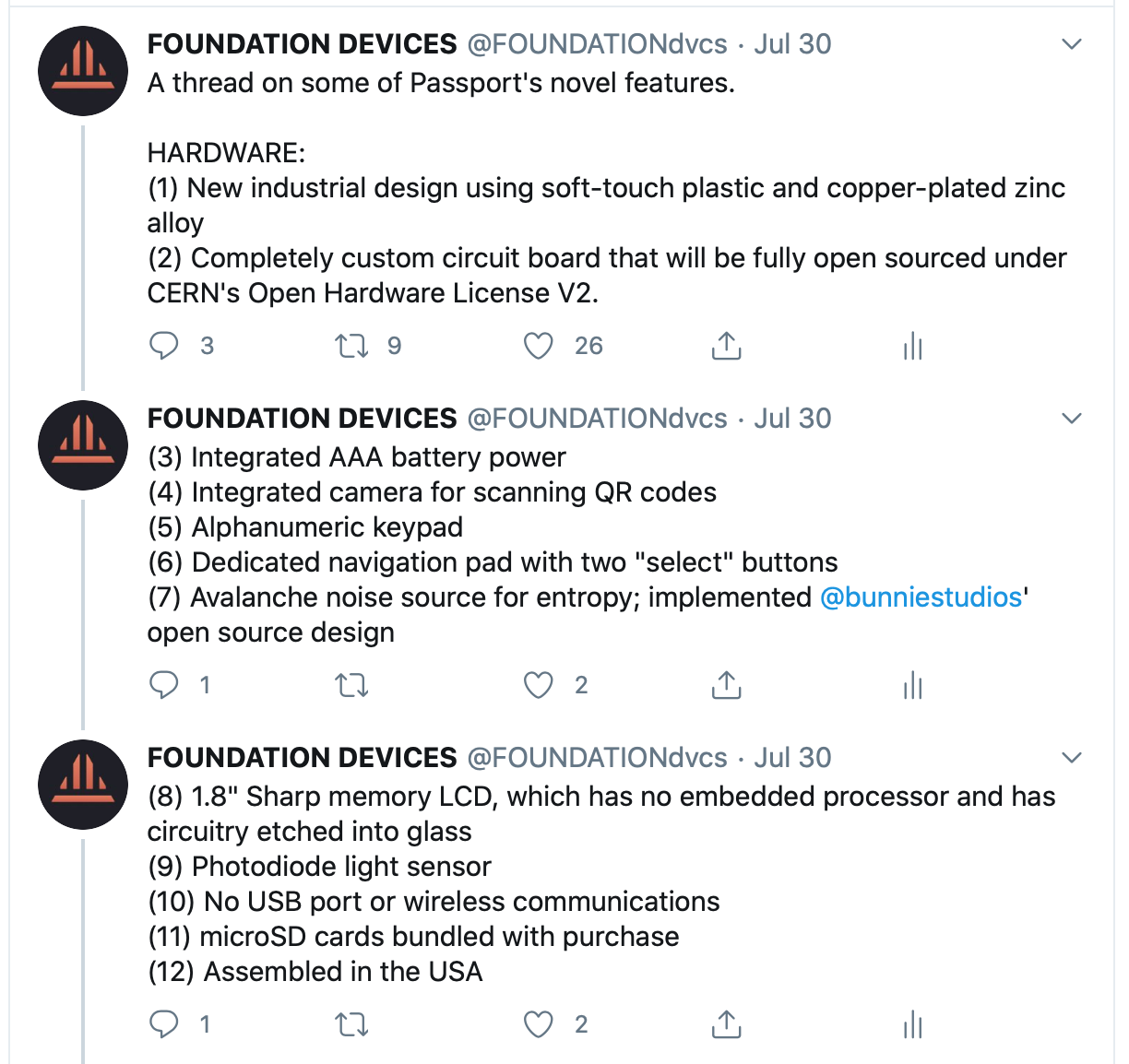 FOUNDATION DEVICES @FOUNDATIONdvcs · Jul 30
A thread on some of Passport's novel features.

HARDWARE:
(1) New industrial design using soft-touch plastic and copper-plated zinc alloy
(2) Completely custom circuit board that will be fully open sourced under CERN's Open Hardware License V2.

3 9 26

FOUNDATION DEVICES @FOUNDATIONdvcs · Jul 30
(3) Integrated AAA battery power
(4) Integrated camera for scanning QR codes
(5) Alphanumeric keypad
(6) Dedicated navigation pad with two "select" buttons
(7) Avalanche noise source for entropy; implemented @bunniestudios' open source design

1 2

FOUNDATION DEVICES @FOUNDATIONdvcs · Jul 30
(8) 1.8" Sharp memory LCD, which has no embedded processor and has circuitry etched into glass
(9) Photodiode light sensor
(10) No USB port or wireless communications
(11) microSD cards bundled with purchase
(12) Assembled in the USA

1 2