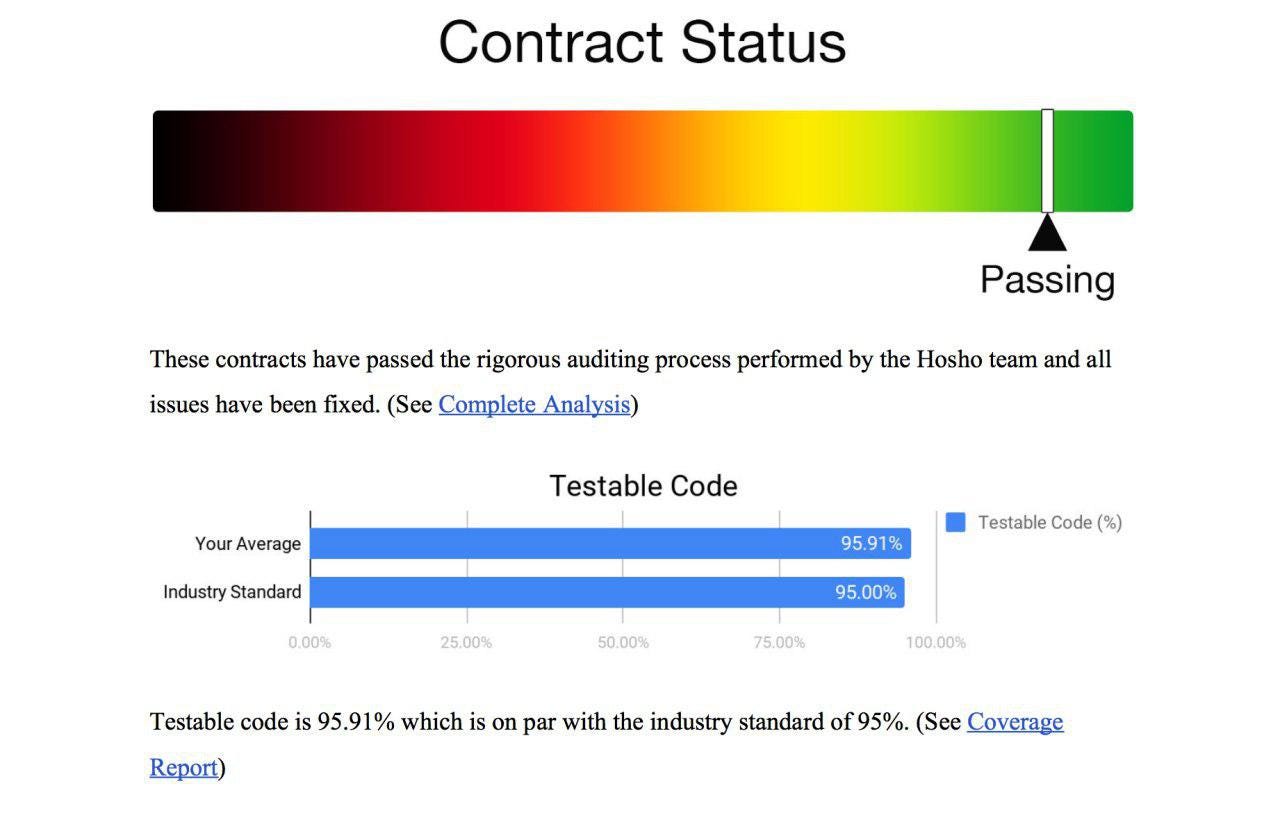 Contract Status

Passing

These contracts have passed the rigorous auditing process performed by the Hosho team and all issues have been fixed. (See Complete Analysis)

Testable Code

Your Average
95.91%
Industry Standard
95.00%
0.00%
25.00%
50.00%
75.00%
100.00%
Testable Code (%)

Testable code is 95.91% which is on par with the industry standard of 95%. (See Coverage Report)