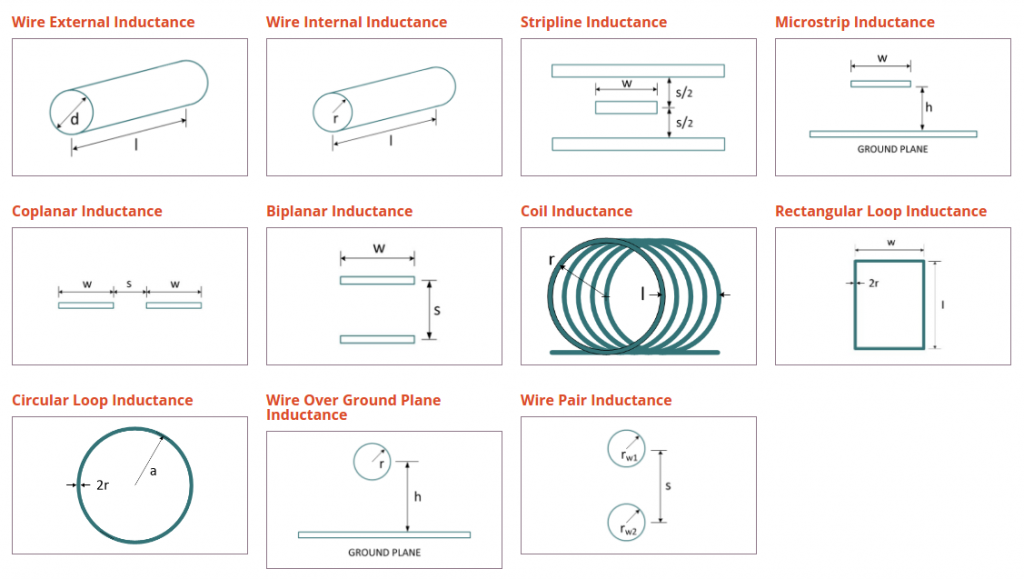 Wire External Inductance

d

l

Wire Internal Inductance

r

l

Stripline Inductance

w

s/2

s/2

Microstrip Inductance

w

h

GROUND PLANE

Coplanar Inductance

w s w

Biplanar Inductance

w

s

Coil Inductance

r

l

Rectangular Loop Inductance

w

2r

l

Circular Loop Inductance

2r

a

Wire Over Ground Plane Inductance

r

h

GROUND PLANE

Wire Pair Inductance

$r_{w1}$

s

$r_{w2}$