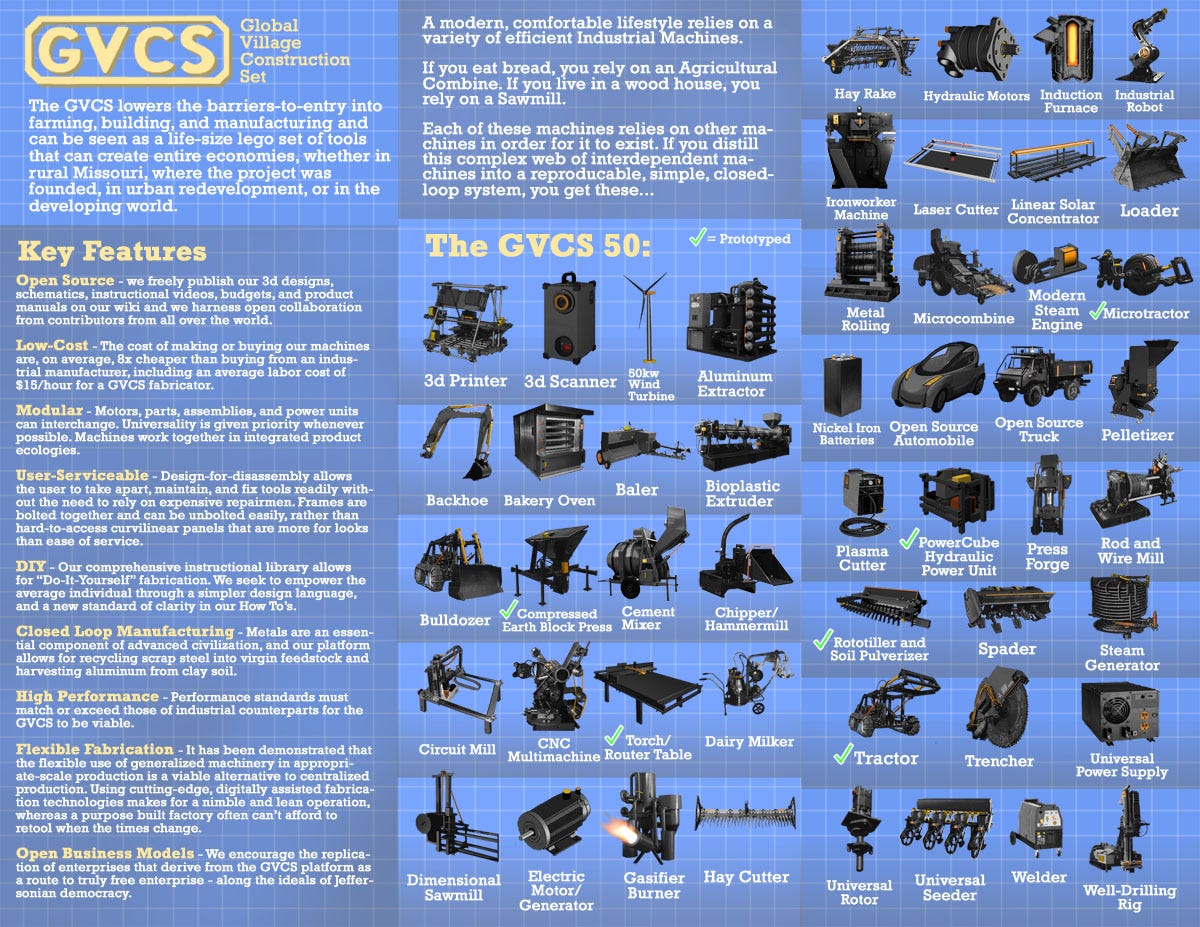 GVCS Global Village Construction Set

The GVCS lowers the barriers-to-entry into farming, building, and manufacturing and can be seen as a life-size lego set of tools that can create entire economies, whether in rural Missouri, where the project was founded, in urban redevelopment, or in the developing world.

Key Features

Open Source - we freely publish our 3d designs, schematics, instructional videos, budgets, and product manuals on our wiki and we harness open collaboration from contributors from all over the world.

Low-Cost - The cost of making or buying our machines are, on average, 8x cheaper than buying from an industrial manufacturer, including an average labor cost of $15/hour for a GVCS fabricator.

Modular - Motors, parts, assemblies, and power units can interchange. Universality is given priority whenever possible. Machines work together in integrated product ecologies.

User-Serviceable - Design-for-disassembly allows the user to take apart, maintain, and fix tools readily without the need to rely on expensive repairmen. Frames are bolted together and can be unbolted easily, rather than hard-to-access curvilinear panels that are more for looks than ease of service.

DIY - Our comprehensive instructional library allows for "Do-It-Yourself" fabrication. We seek to empower the average individual through a simpler design language, and a new standard of clarity in our How To's.

Closed Loop Manufacturing - Metals are an essential component of advanced civilization, and our platform allows for recycling scrap steel into virgin feedstock and harvesting aluminum from clay soil.

High Performance - Performance standards must match or exceed those of industrial counterparts for the GVCS to be viable.

Flexible Fabrication - It has been demonstrated that the flexible use of generalized machinery in appropriate-scale production is a viable alternative to centralized production. Using cutting-edge, digitally assisted fabrication technologies makes for a nimble and lean operation, whereas a purpose built factory often can't afford to retool when the times change.

Open Business Models - We encourage the replication of enterprises that derive from the GVCS platform as a route to truly free enterprise - along the ideals of Jeffersonian democracy.

A modern, comfortable lifestyle relies on a variety of efficient Industrial Machines.

If you eat bread, you rely on an Agricultural Combine. If you live in a wood house, you rely on a Sawmill.

Each of these machines relies on other machines in order for it to exist. If you distill this complex web of interdependent machines into a reproducable, simple, closed-loop system, you get these...

The GVCS 50:
✓ = Prototyped

3d Printer
3d Scanner
50kw Wind Turbine
Aluminum Extractor
Backhoe
Bakery Oven
Baler
Bioplastic Extruder
Bulldozer
✓ Compressed Earth Block Press
Cement Mixer
Chipper/ Hammermill
Circuit Mill
CNC Multimachine
✓ Torch/ Router Table
Dairy Milker
Dimensional Sawmill
Electric Motor/ Generator
Gasifier Burner
Hay Cutter
Hay Rake
Hydraulic Motors
Induction Furnace
Industrial Robot
Ironworker Machine
Laser Cutter
Linear Solar Concentrator
Loader
Metal Rolling
Microcombine
Modern Steam Engine
✓ Microtractor
Nickel Iron Batteries
Open Source Automobile
Open Source Truck
Pelletizer
Plasma Cutter
✓ PowerCube Hydraulic Power Unit
Press Forge
Rod and Wire Mill
✓ Rototiller and Soil Pulverizer
Spader
Steam Generator
✓ Tractor
Trencher
Universal Power Supply
Universal Rotor
Universal Seeder
Welder
Well-Drilling Rig