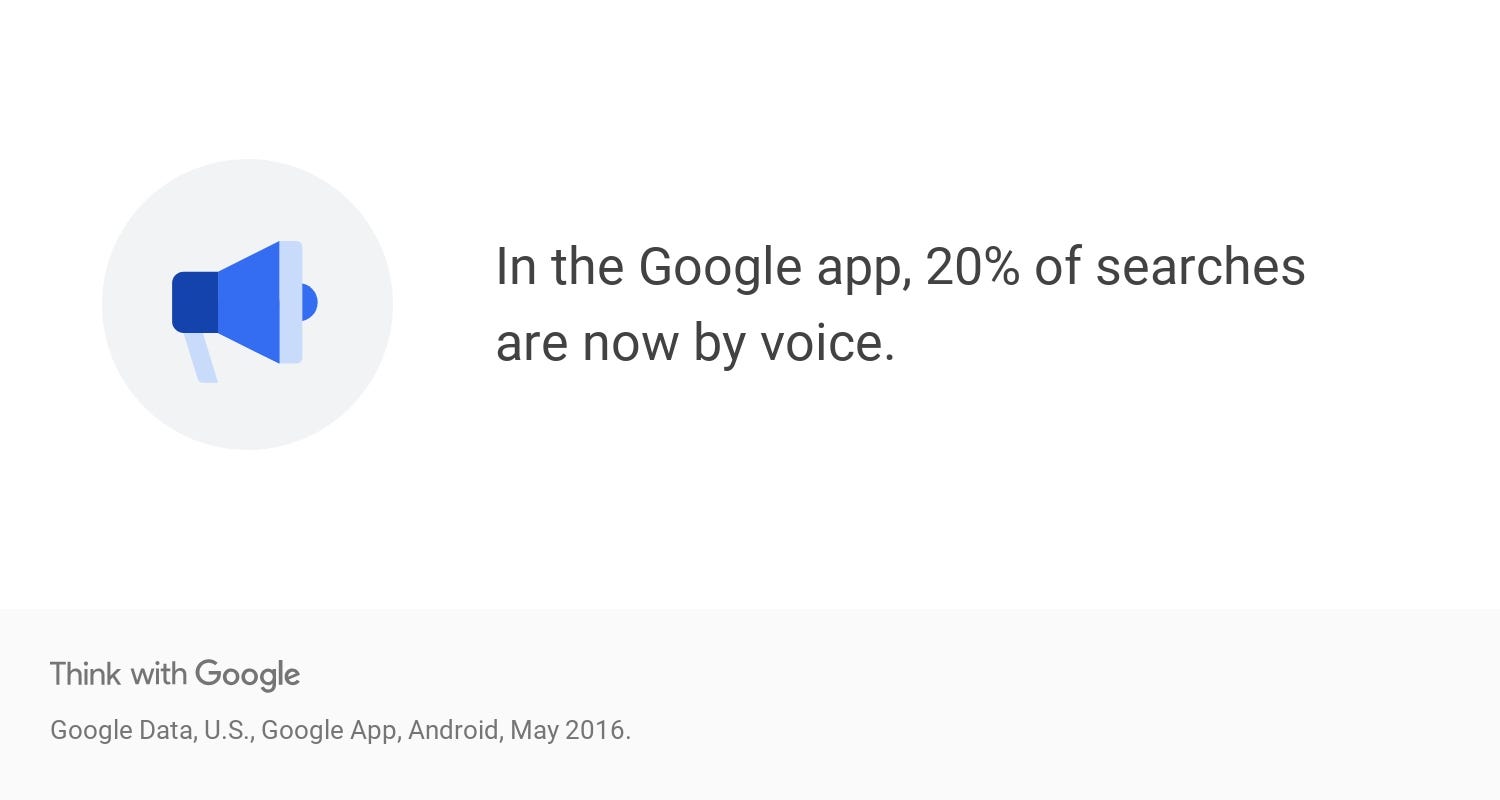 In the Google app, 20% of searches are now by voice.

Think with Google

Google Data, U.S., Google App, Android, May 2016.