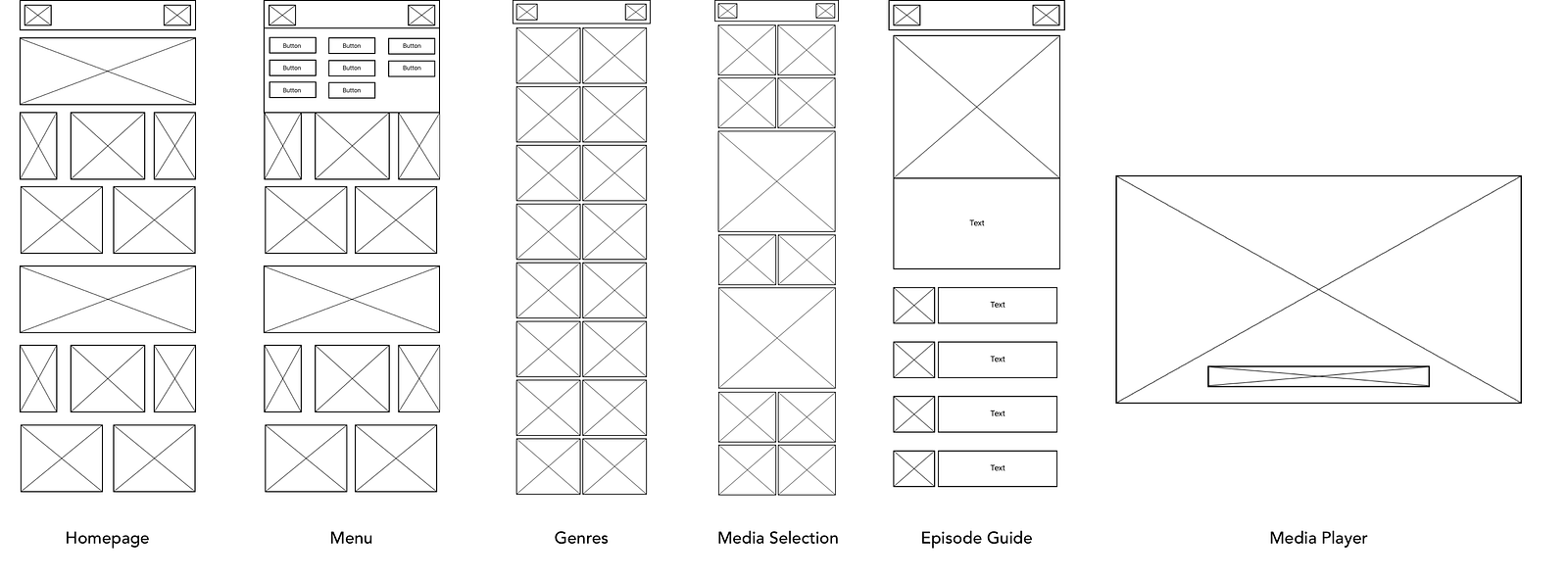 Button Button Button
Button Button Button
Button Button

Text

Text

Text

Text

Text

Homepage

Menu

Genres

Media Selection

Episode Guide

Media Player