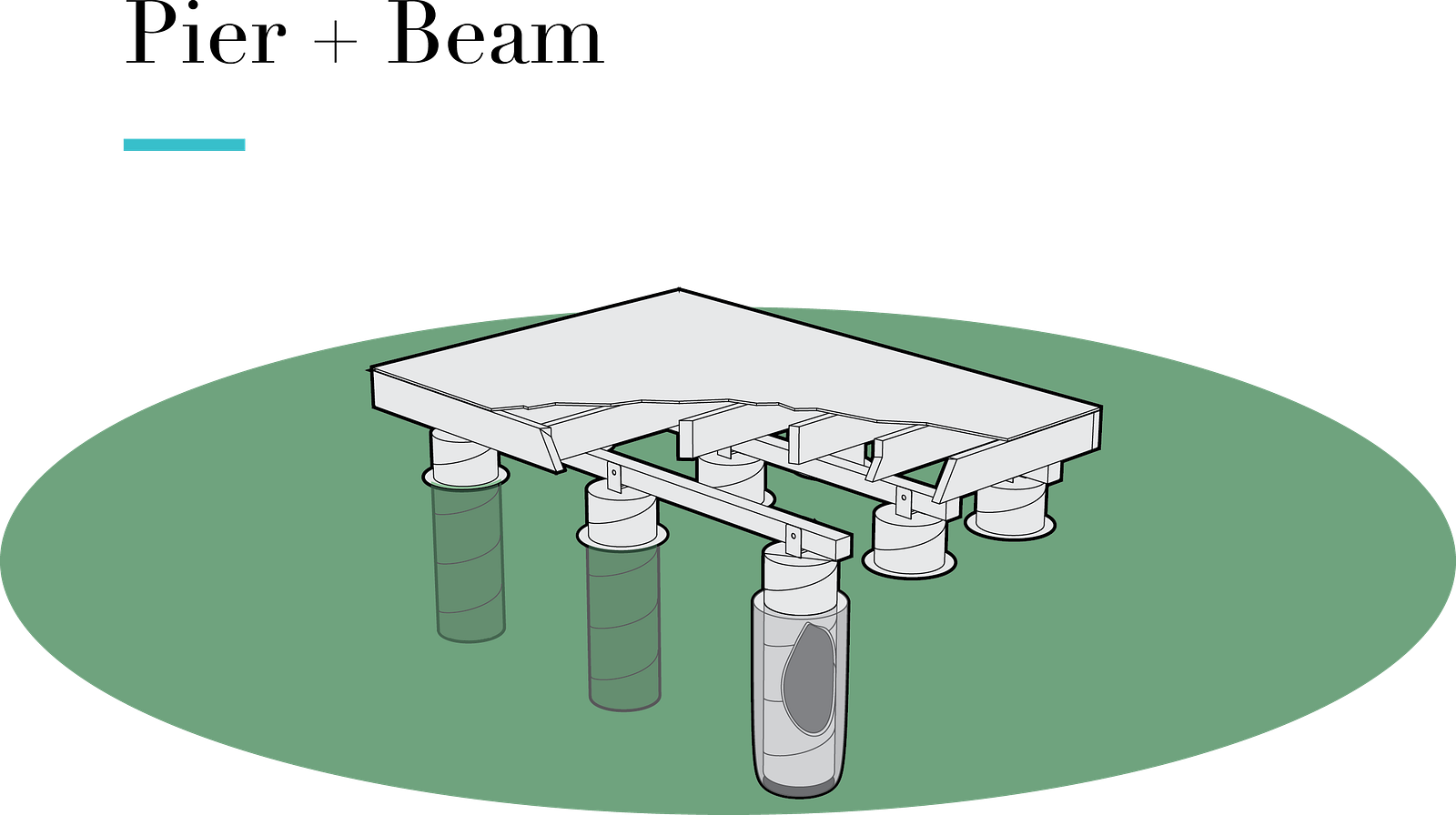 Pier + Beam