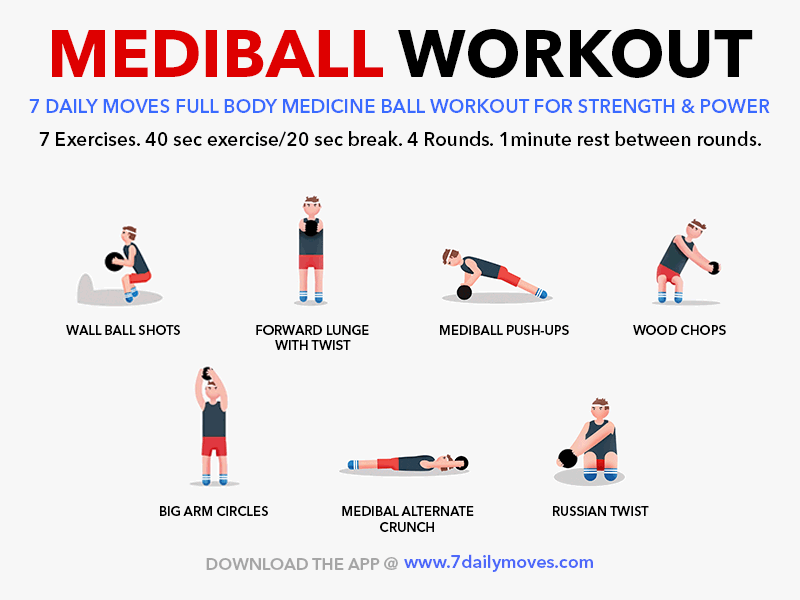 MEDIBALL WORKOUT

7 DAILY MOVES FULL BODY MEDICINE BALL WORKOUT FOR STRENGTH & POWER

7 Exercises. 40 sec exercise/20 sec break. 4 Rounds. 1minute rest between rounds.

WALL BALL SHOTS

FORWARD LUNGE WITH TWIST

MEDIBALL PUSH-UPS

WOOD CHOPS

BIG ARM CIRCLES

MEDIBAL ALTERNATE CRUNCH

RUSSIAN TWIST

DOWNLOAD THE APP @ www.7dailymoves.com