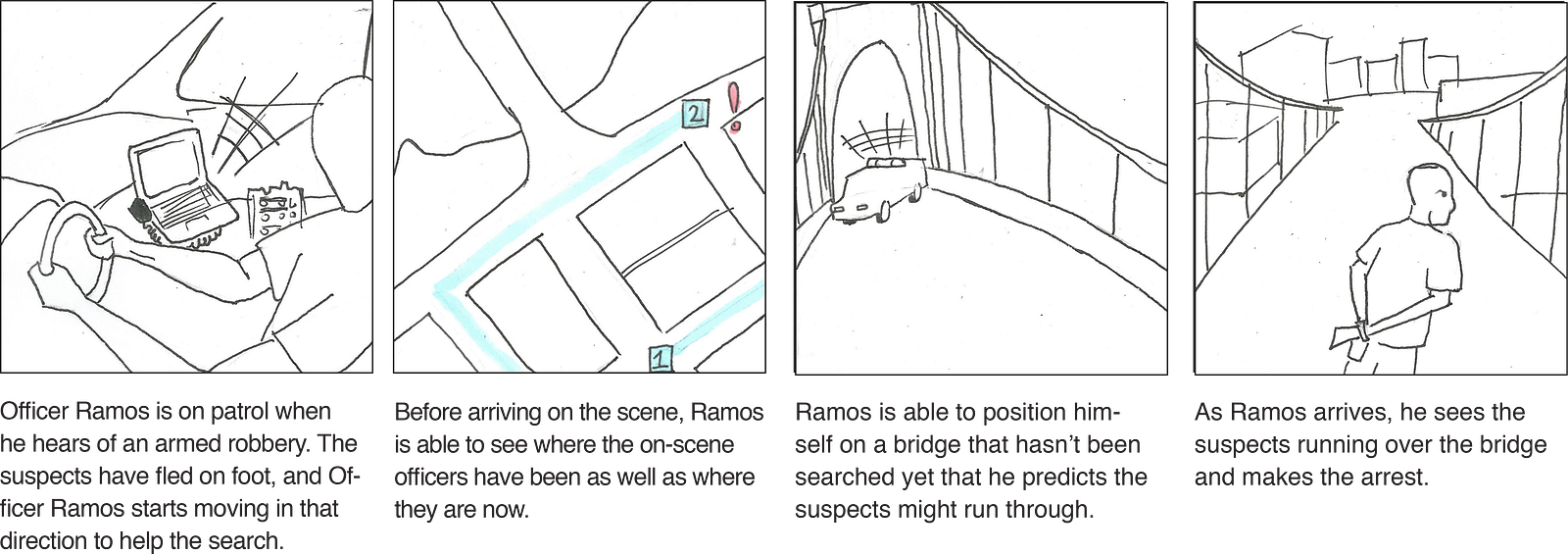 2

!

1

Officer Ramos is on patrol when he hears of an armed robbery. The suspects have fled on foot, and Officer Ramos starts moving in that direction to help the search.

Before arriving on the scene, Ramos is able to see where the on-scene officers have been as well as where they are now.

Ramos is able to position himself on a bridge that hasn't been searched yet that he predicts the suspects might run through.

As Ramos arrives, he sees the suspects running over the bridge and makes the arrest.