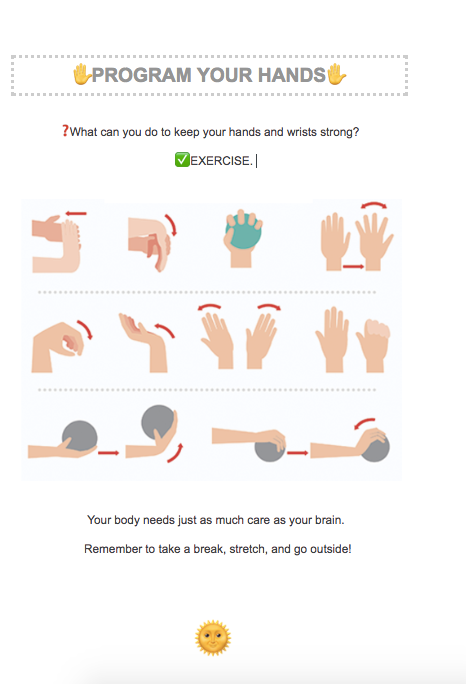 ✋PROGRAM YOUR HANDS✋

❓What can you do to keep your hands and wrists strong?

✅EXERCISE.

Your body needs just as much care as your brain.

Remember to take a break, stretch, and go outside!

🌞