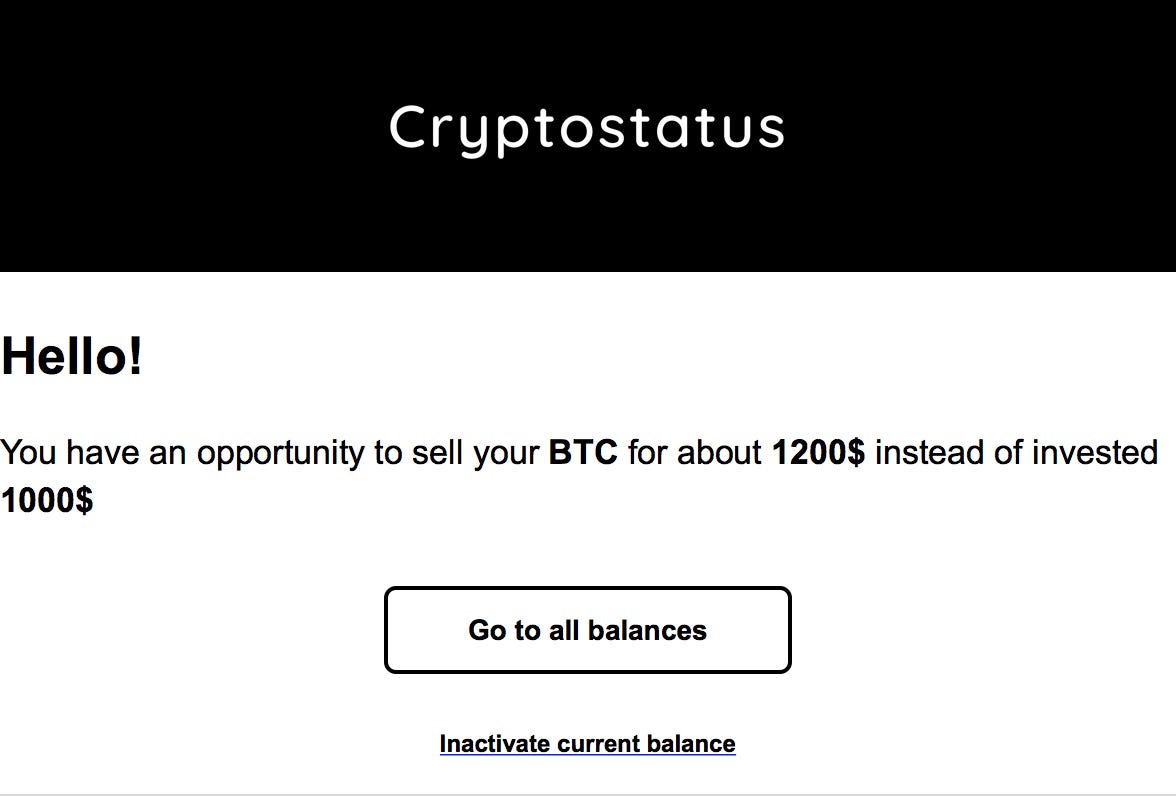 Cryptostatus

Hello!

You have an opportunity to sell your BTC for about 1200$ instead of invested 1000$

Go to all balances

Inactivate current balance