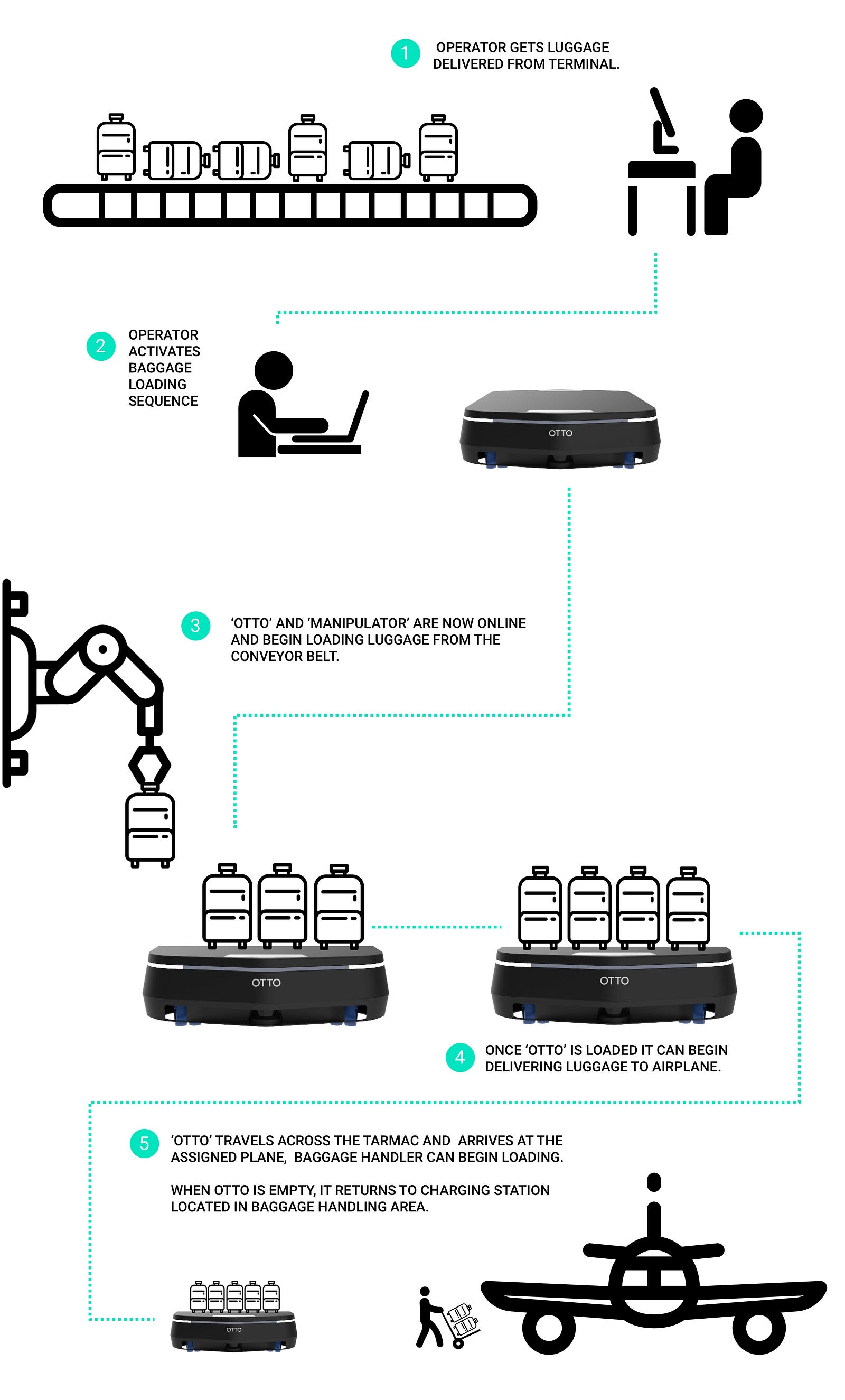 1 OPERATOR GETS LUGGAGE DELIVERED FROM TERMINAL.

2 OPERATOR ACTIVATES BAGGAGE LOADING SEQUENCE

OTTO

3 'OTTO' AND 'MANIPULATOR' ARE NOW ONLINE AND BEGIN LOADING LUGGAGE FROM THE CONVEYOR BELT.

OTTO

OTTO

4 ONCE 'OTTO' IS LOADED IT CAN BEGIN DELIVERING LUGGAGE TO AIRPLANE.

5 'OTTO' TRAVELS ACROSS THE TARMAC AND ARRIVES AT THE ASSIGNED PLANE, BAGGAGE HANDLER CAN BEGIN LOADING.

WHEN OTTO IS EMPTY, IT RETURNS TO CHARGING STATION LOCATED IN BAGGAGE HANDLING AREA.

OTTO