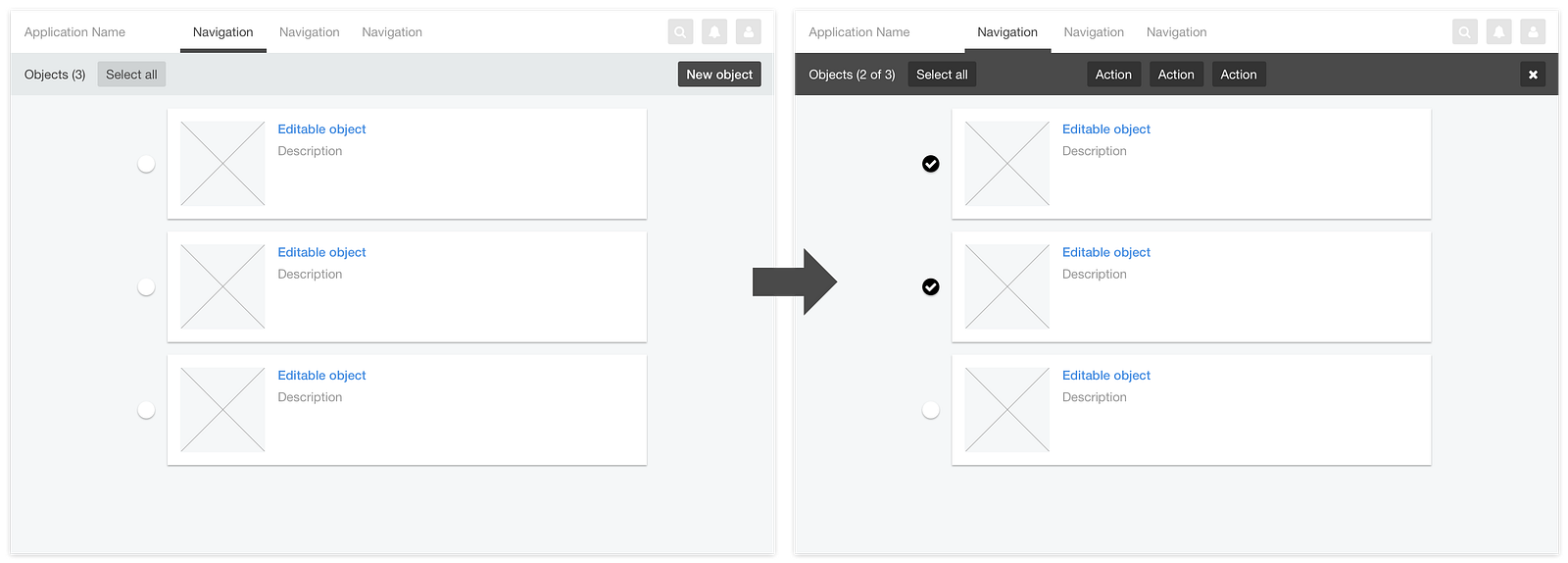 Application Name Navigation Navigation Navigation

Objects (3) Select all New object

Editable object
Description

Editable object
Description

Editable object
Description

Application Name Navigation Navigation Navigation

Objects (2 of 3) Select all Action Action Action

Editable object
Description

Editable object
Description

Editable object
Description