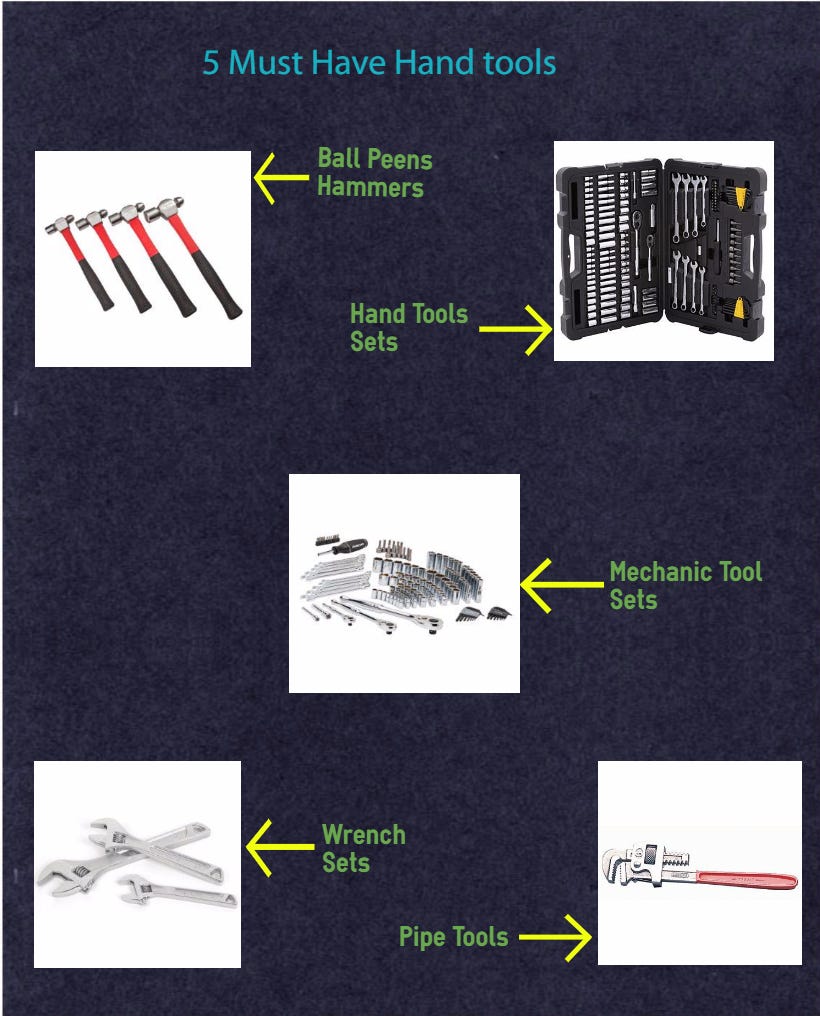 5 Must Have Hand tools

Ball Peens Hammers

Hand Tools Sets

Mechanic Tool Sets

Wrench Sets

Pipe Tools