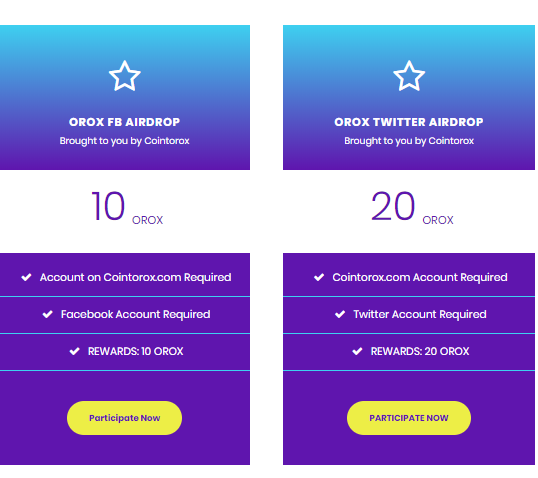 OROX FB AIRDROP
Brought to you by Cointorox

10 OROX

Account on Cointorox.com Required

Facebook Account Required

REWARDS: 10 OROX

Participate Now

OROX TWITTER AIRDROP
Brought to you by Cointorox

20 OROX

Cointorox.com Account Required

Twitter Account Required

REWARDS: 20 OROX

PARTICIPATE NOW