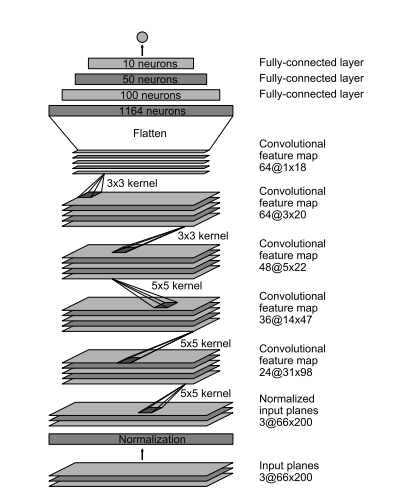 10 neurons
Fully-connected layer
50 neurons
Fully-connected layer
100 neurons
Fully-connected layer
1164 neurons
Flatten
Convolutional feature map 64@1x18
3x3 kernel
Convolutional feature map 64@3x20
3x3 kernel
Convolutional feature map 48@5x22
5x5 kernel
Convolutional feature map 36@14x47
5x5 kernel
Convolutional feature map 24@31x98
5x5 kernel
Normalized input planes 3@66x200
Normalization
Input planes 3@66x200