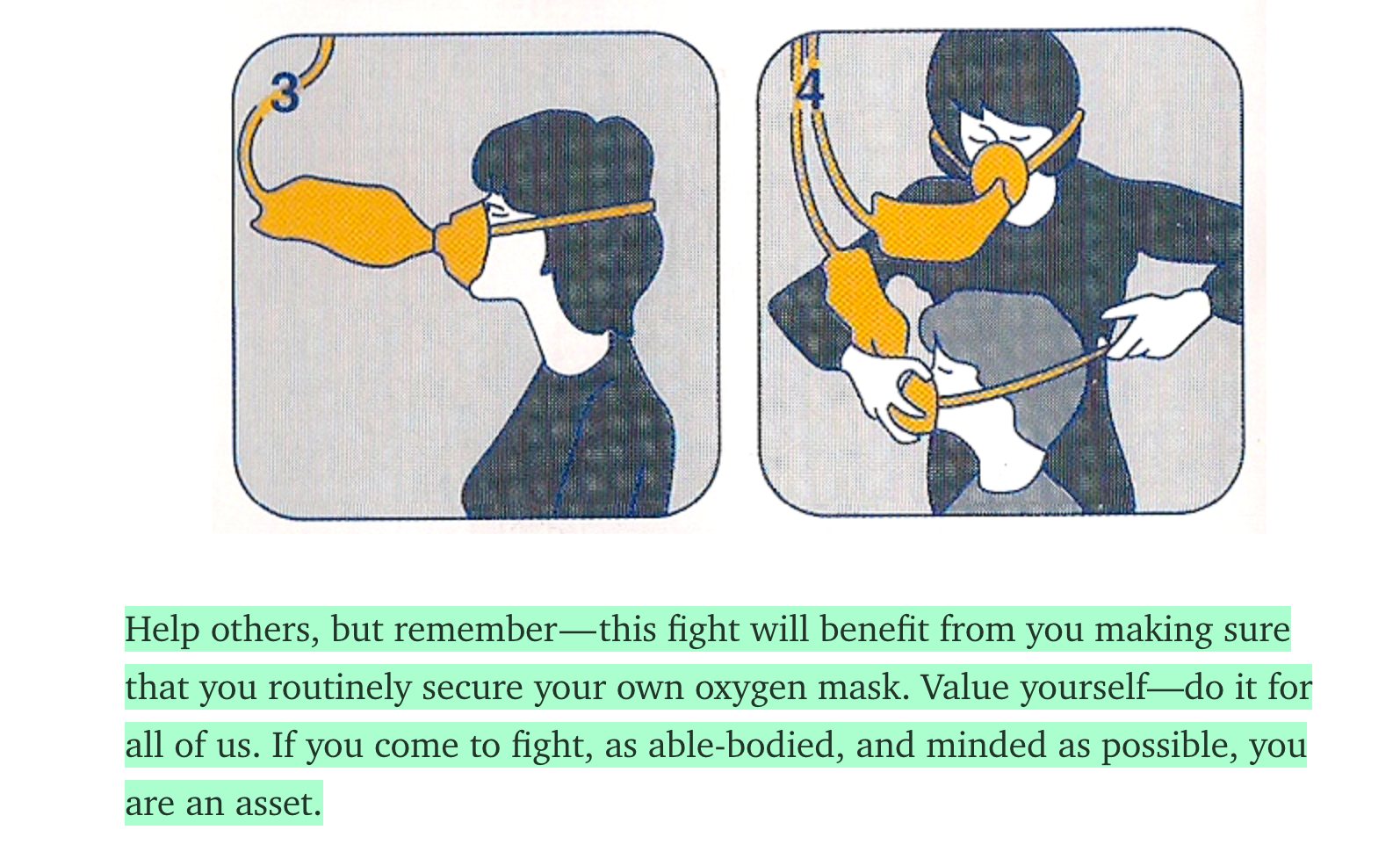 3

4

Help others, but remember—this fight will benefit from you making sure that you routinely secure your own oxygen mask. Value yourself—do it for all of us. If you come to fight, as able-bodied, and minded as possible, you are an asset.