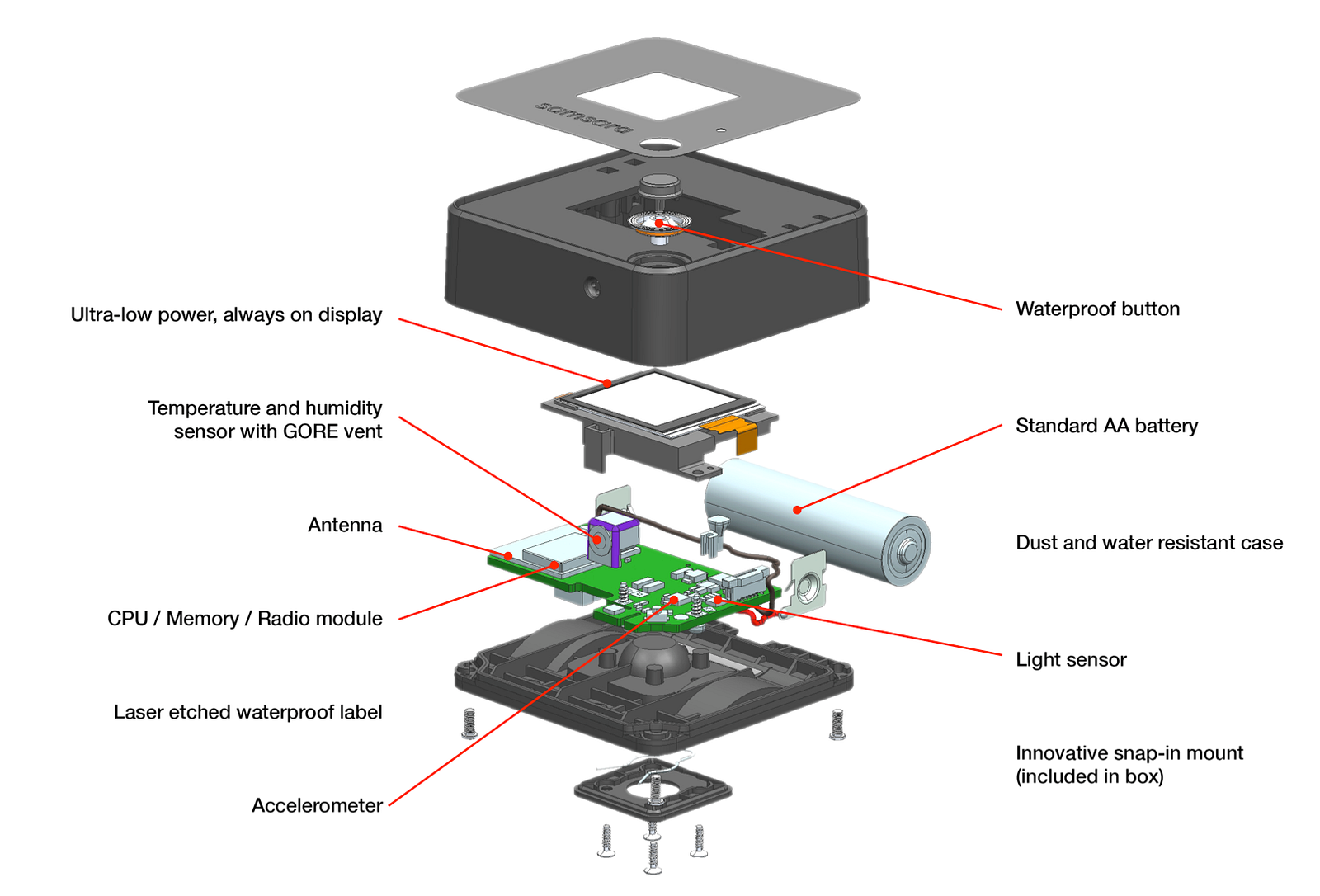 samsara

Ultra-low power, always on display

Temperature and humidity sensor with GORE vent

Antenna

CPU / Memory / Radio module

Laser etched waterproof label

Accelerometer

Waterproof button

Standard AA battery

Dust and water resistant case

Light sensor

Innovative snap-in mount (included in box)