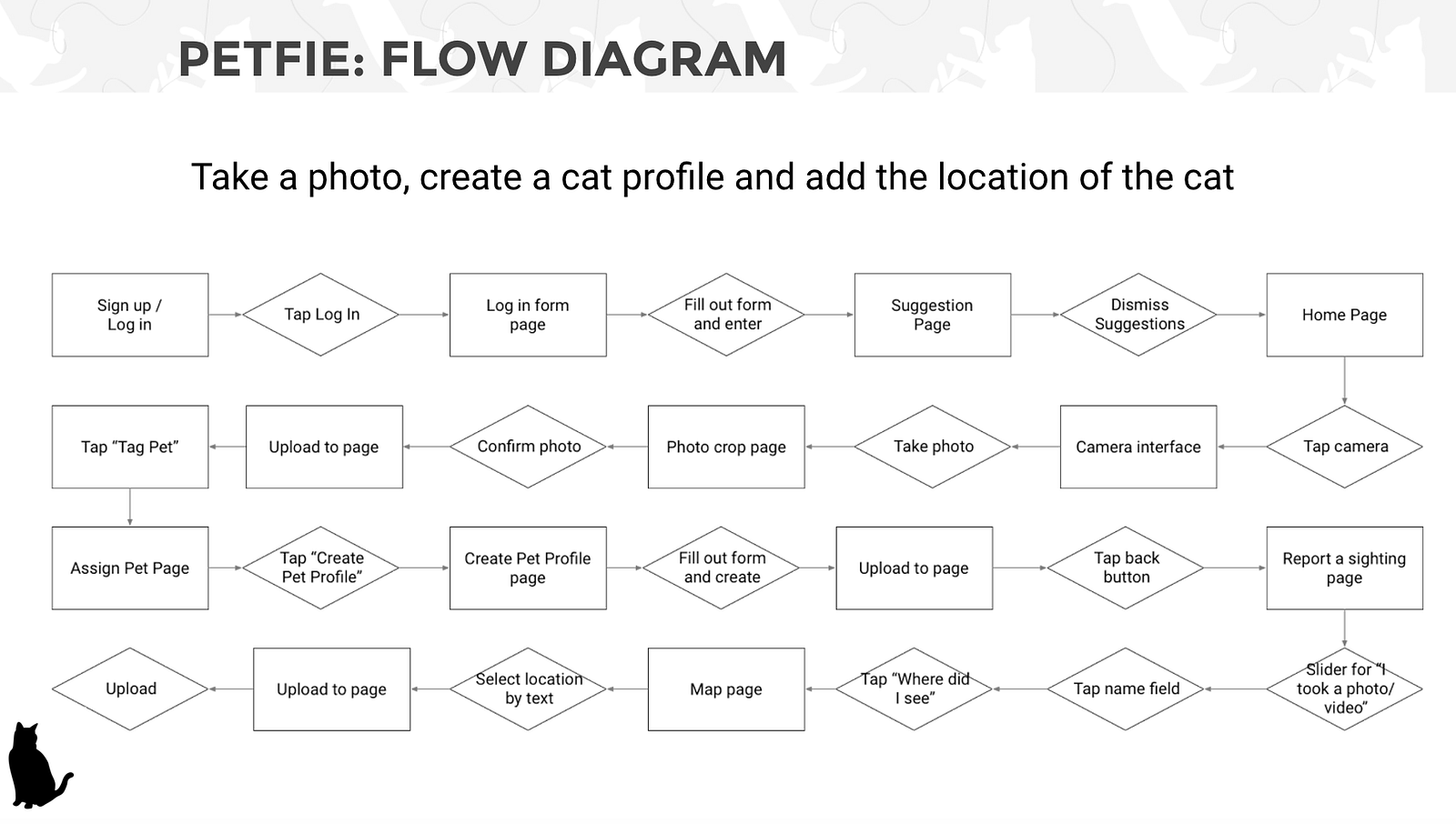 PETFIE: FLOW DIAGRAM

Take a photo, create a cat profile and add the location of the cat

Sign up / Log in

Tap Log In

Log in form page

Fill out form and enter

Suggestion Page

Dismiss Suggestions

Home Page

Tap camera

Camera interface

Take photo

Photo crop page

Confirm photo

Upload to page

Tap “Tag Pet”

Assign Pet Page

Tap “Create Pet Profile”

Create Pet Profile page

Fill out form and create

Upload to page

Tap back button

Report a sighting page

Slider for “I took a photo/ video”

Tap name field

Tap “Where did I see”

Map page

Select location by text

Upload to page

Upload