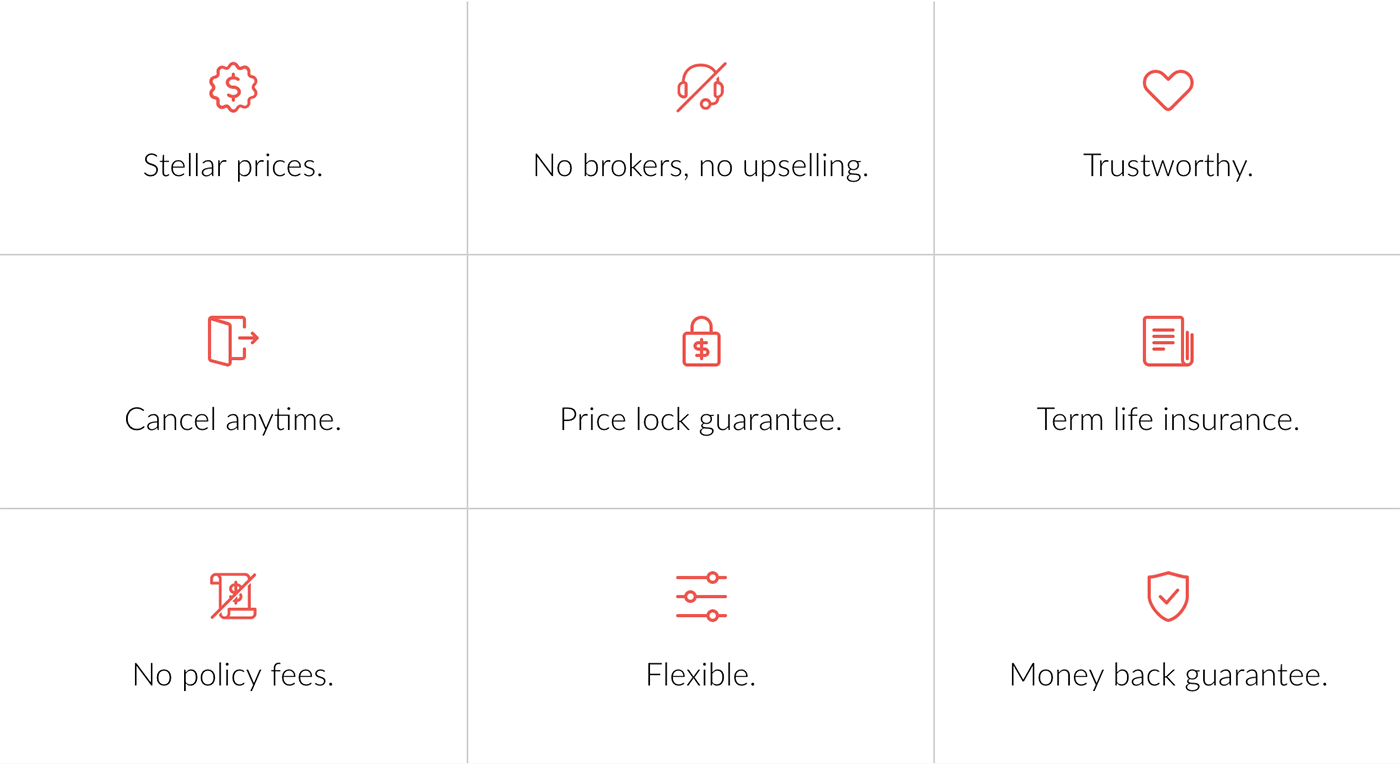 Stellar prices.

No brokers, no upselling.

Trustworthy.

Cancel anytime.

Price lock guarantee.

Term life insurance.

No policy fees.

Flexible.

Money back guarantee.