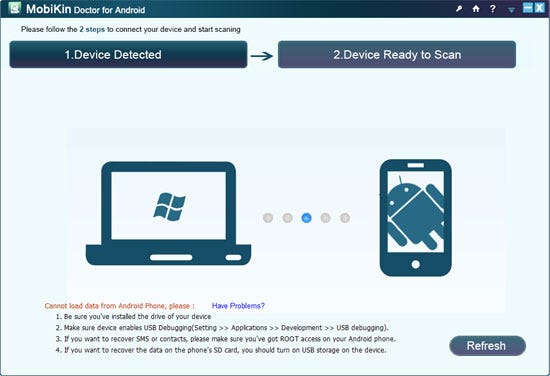 MobiKin Doctor for Android

Please follow the 2 steps to connect your device and start scaning

1.Device Detected

2.Device Ready to Scan

Cannot load data from Android Phone, please :

Have Problems?

1. Be sure you've installed the drive of your device
2. Make sure device enables USB Debugging(Setting >> Applications >> Development >> USB debugging).
3. If you want to recover SMS or contacts, please make sure you've got ROOT access on your Android phone.
4. If you want to recover the data on the phone's SD card, you should turn on USB storage on the device.

Refresh