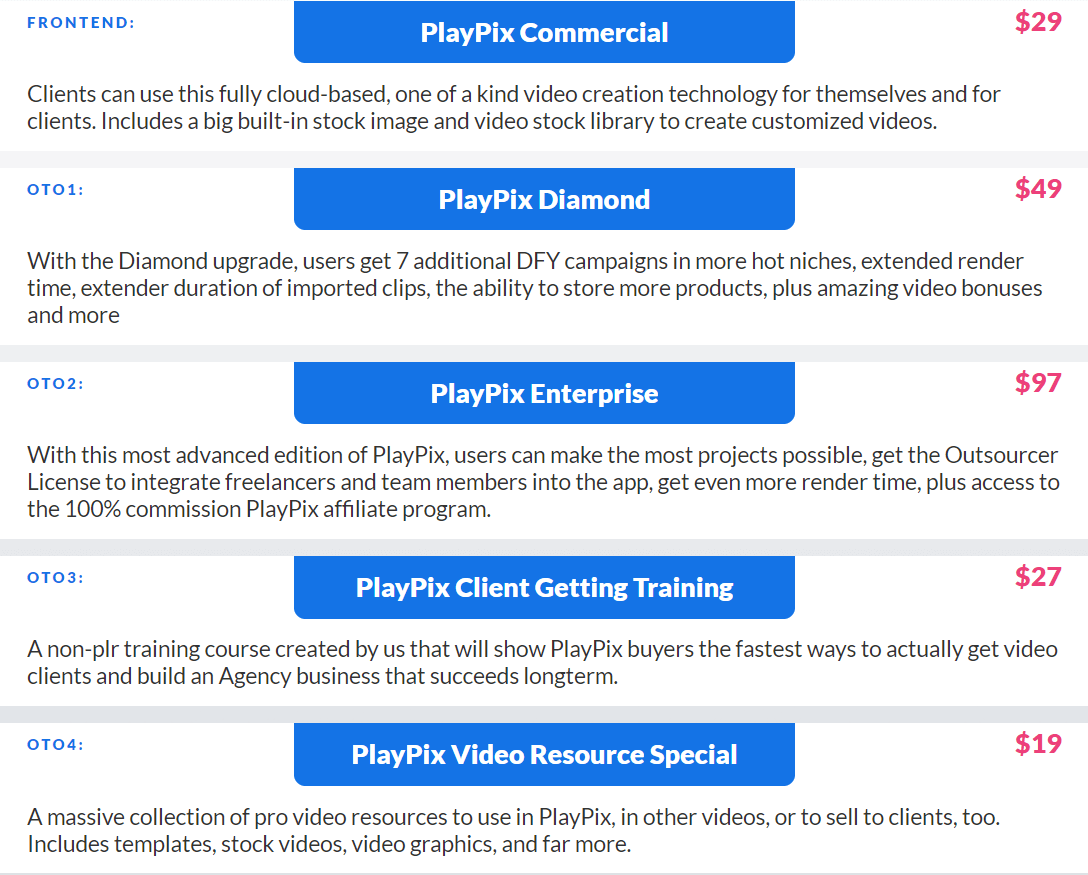 FRONTEND:

PlayPix Commercial

$29

Clients can use this fully cloud-based, one of a kind video creation technology for themselves and for clients. Includes a big built-in stock image and video stock library to create customized videos.

OTO1:

PlayPix Diamond

$49

With the Diamond upgrade, users get 7 additional DFY campaigns in more hot niches, extended render time, extender duration of imported clips, the ability to store more products, plus amazing video bonuses and more

OTO2:

PlayPix Enterprise

$97

With this most advanced edition of PlayPix, users can make the most projects possible, get the Outsourcer License to integrate freelancers and team members into the app, get even more render time, plus access to the 100% commission PlayPix affiliate program.

OTO3:

PlayPix Client Getting Training

$27

A non-plr training course created by us that will show PlayPix buyers the fastest ways to actually get video clients and build an Agency business that succeeds longterm.

OTO4:

PlayPix Video Resource Special

$19

A massive collection of pro video resources to use in PlayPix, in other videos, or to sell to clients, too. Includes templates, stock videos, video graphics, and far more.