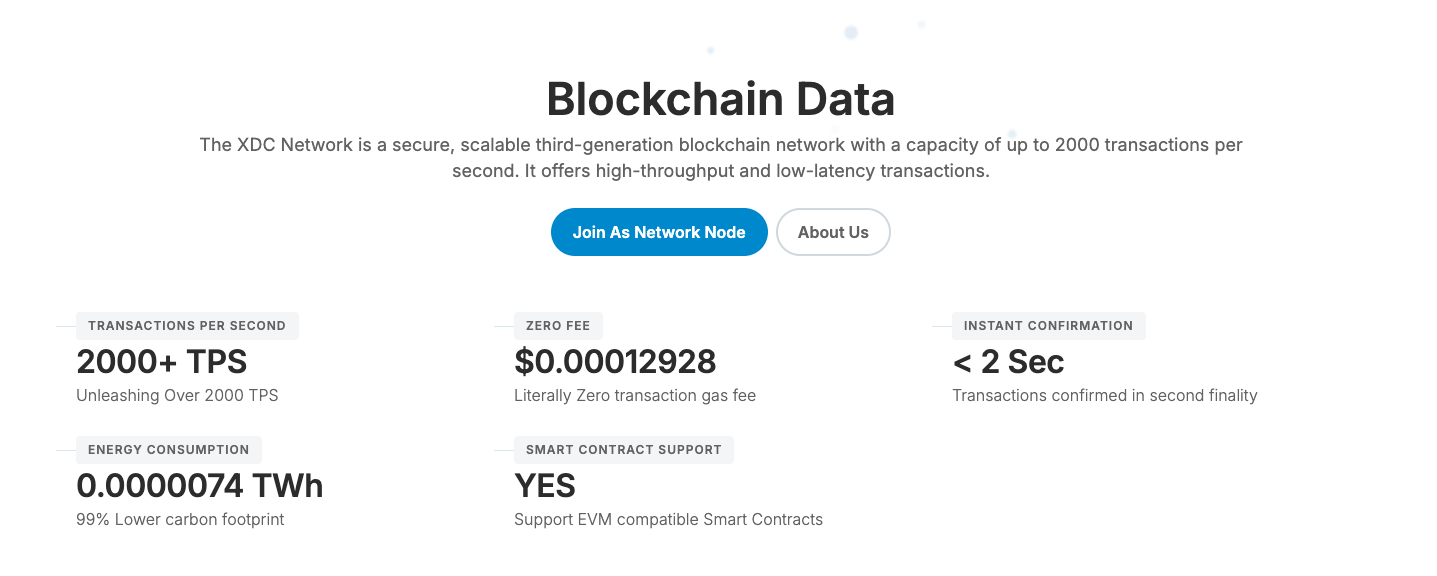 Blockchain Data

The XDC Network is a secure, scalable third-generation blockchain network with a capacity of up to 2000 transactions per second. It offers high-throughput and low-latency transactions.

Join As Network Node

About Us

TRANSACTIONS PER SECOND
2000+ TPS
Unleashing Over 2000 TPS

ZERO FEE
$0.00012928
Literally Zero transaction gas fee

INSTANT CONFIRMATION
< 2 Sec
Transactions confirmed in second finality

ENERGY CONSUMPTION
0.0000074 TWh
99% Lower carbon footprint

SMART CONTRACT SUPPORT
YES
Support EVM compatible Smart Contracts