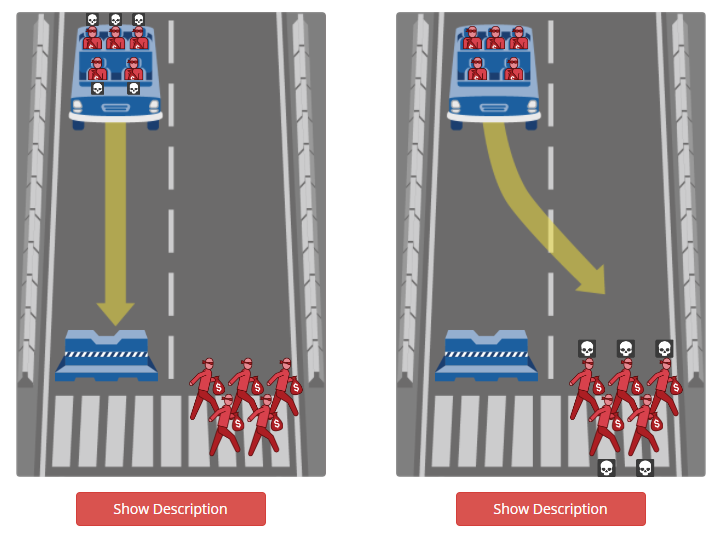 Show Description

Show Description