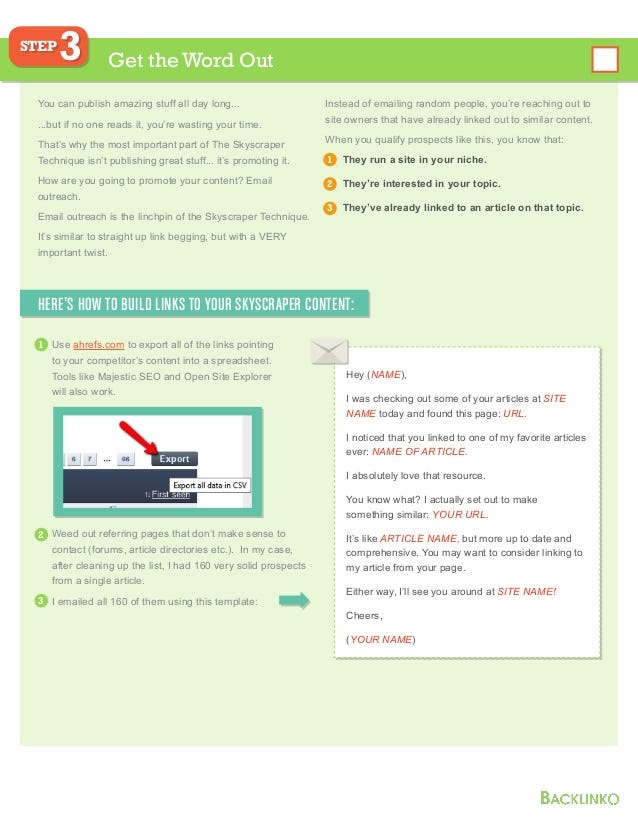 STEP 3 Get the Word Out

You can publish amazing stuff all day long...

...but if no one reads it, you're wasting your time.

That's why the most important part of The Skyscraper Technique isn't publishing great stuff... it's promoting it.

How are you going to promote your content? Email outreach.

Email outreach is the linchpin of the Skyscraper Technique.

It's similar to straight up link begging, but with a VERY important twist.

Instead of emailing random people, you're reaching out to site owners that have already linked out to similar content.

When you qualify prospects like this, you know that:

1 They run a site in your niche.

2 They're interested in your topic.

3 They've already linked to an article on that topic.

HERE'S HOW TO BUILD LINKS TO YOUR SKYSCRAPER CONTENT:

1 Use ahrefs.com to export all of the links pointing to your competitor's content into a spreadsheet. Tools like Majestic SEO and Open Site Explorer will also work.

6 7 ... 66 Export

Export all data in CSV

First seen

2 Weed out referring pages that don't make sense to contact (forums, article directories etc.). In my case, after cleaning up the list, I had 160 very solid prospects from a single article.

3 I emailed all 160 of them using this template:

Hey (NAME),

I was checking out some of your articles at SITE NAME today and found this page: URL.

I noticed that you linked to one of my favorite articles ever: NAME OF ARTICLE.

I absolutely love that resource.

You know what? I actually set out to make something similar: YOUR URL.

It's like ARTICLE NAME, but more up to date and comprehensive. You may want to consider linking to my article from your page.

Either way, I'll see you around at SITE NAME!

Cheers,

(YOUR NAME)

BACKLINKO