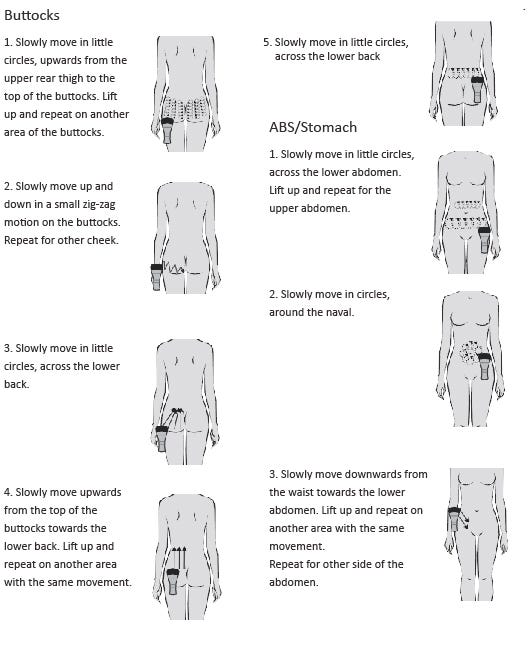 Buttocks

1. Slowly move in little circles, upwards from the upper rear thigh to the top of the buttocks. Lift up and repeat on another area of the buttocks.

2. Slowly move up and down in a small zig-zag motion on the buttocks. Repeat for other cheek.

3. Slowly move in little circles, across the lower back.

4. Slowly move upwards from the top of the buttocks towards the lower back. Lift up and repeat on another area with the same movement.

5. Slowly move in little circles, across the lower back

ABS/Stomach

1. Slowly move in little circles, across the lower abdomen. Lift up and repeat for the upper abdomen.

2. Slowly move in circles, around the naval.

3. Slowly move downwards from the waist towards the lower abdomen. Lift up and repeat on another area with the same movement.
Repeat for other side of the abdomen.