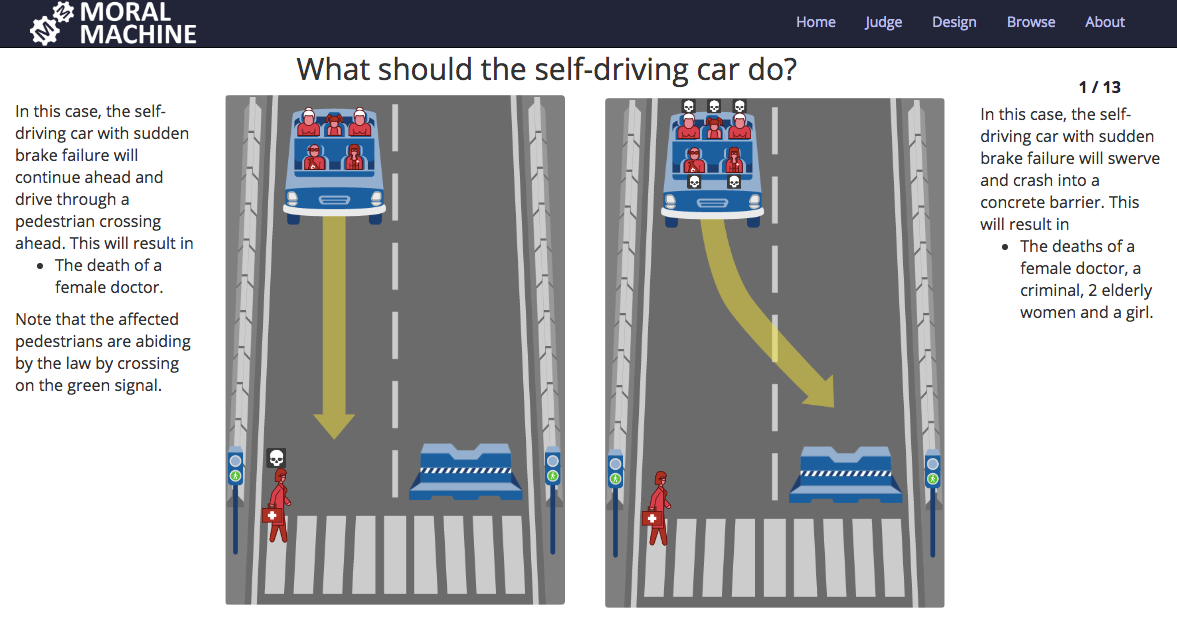 MORAL MACHINE

Home Judge Design Browse About

What should the self-driving car do?

1 / 13

In this case, the self-driving car with sudden brake failure will continue ahead and drive through a pedestrian crossing ahead. This will result in

- The death of a female doctor.

Note that the affected pedestrians are abiding by the law by crossing on the green signal.

In this case, the self-driving car with sudden brake failure will swerve and crash into a concrete barrier. This will result in

- The deaths of a female doctor, a criminal, 2 elderly women and a girl.