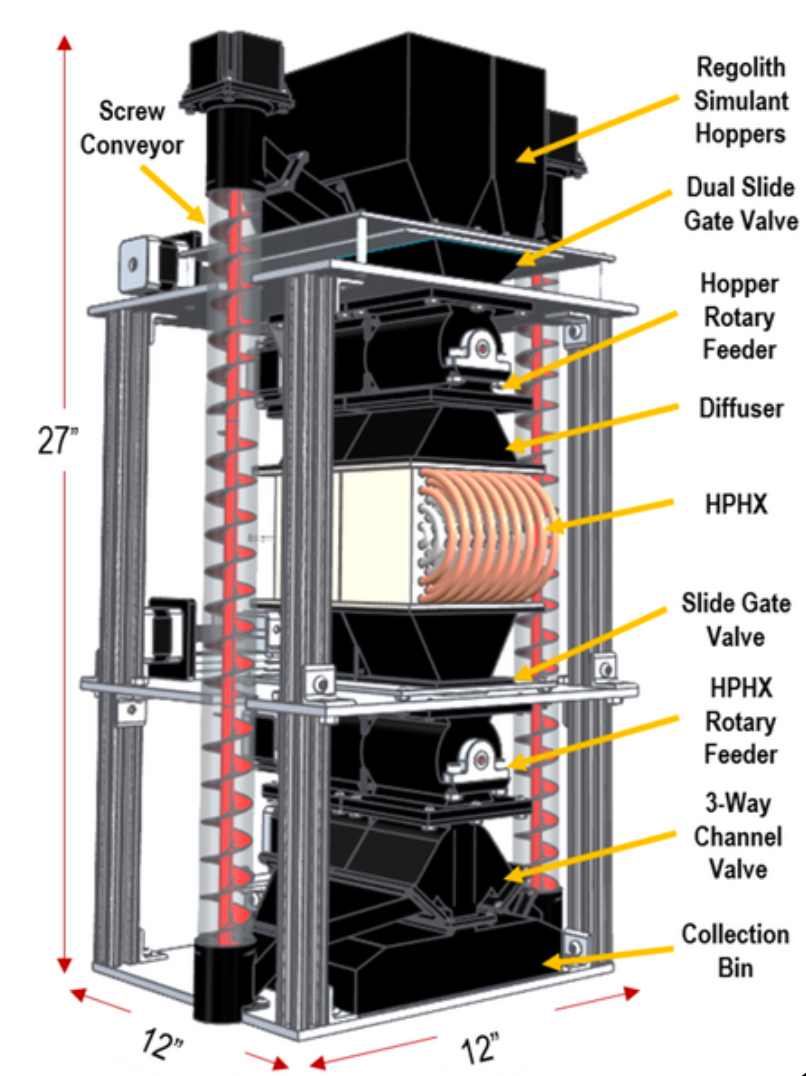 Screw Conveyor

27"

Regolith Simulant Hoppers

Dual Slide Gate Valve

Hopper Rotary Feeder

Diffuser

HPHX

Slide Gate Valve

HPHX Rotary Feeder

3-Way Channel Valve

Collection Bin

12"

12"