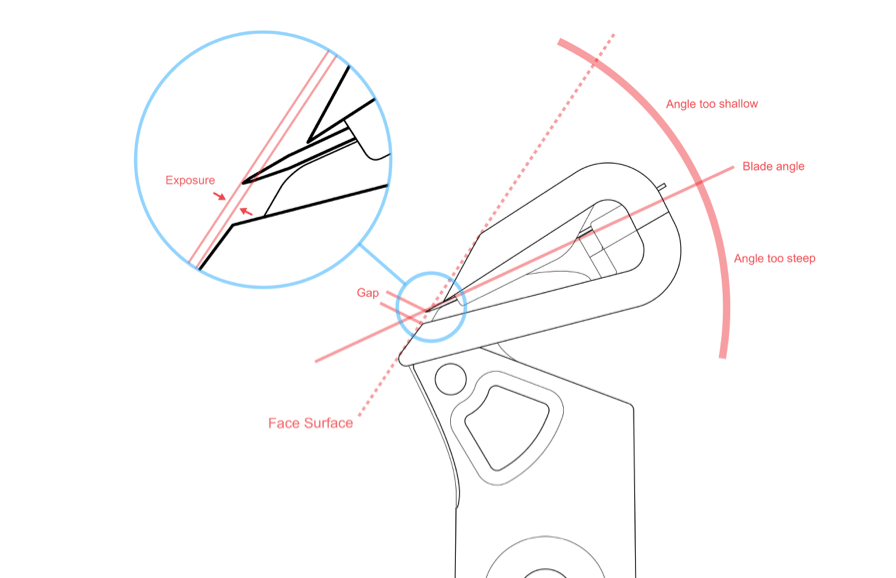 Exposure

Angle too shallow

Blade angle

Angle too steep

Gap

Face Surface