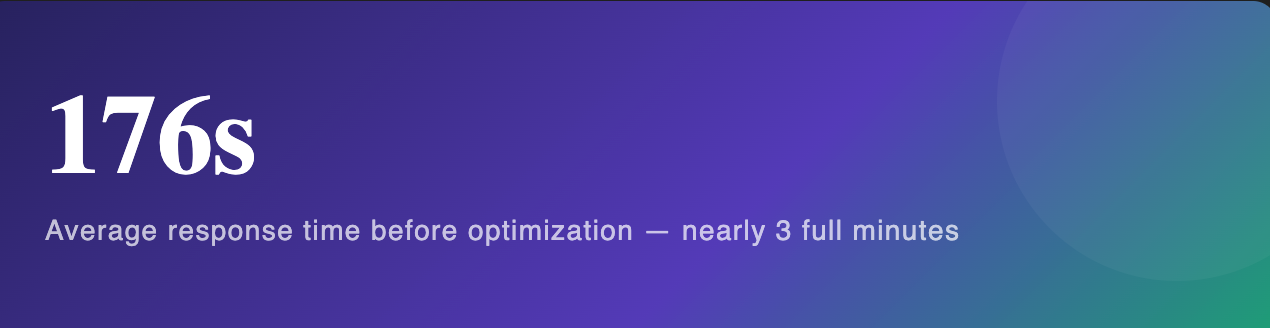 176s

Average response time before optimization — nearly 3 full minutes