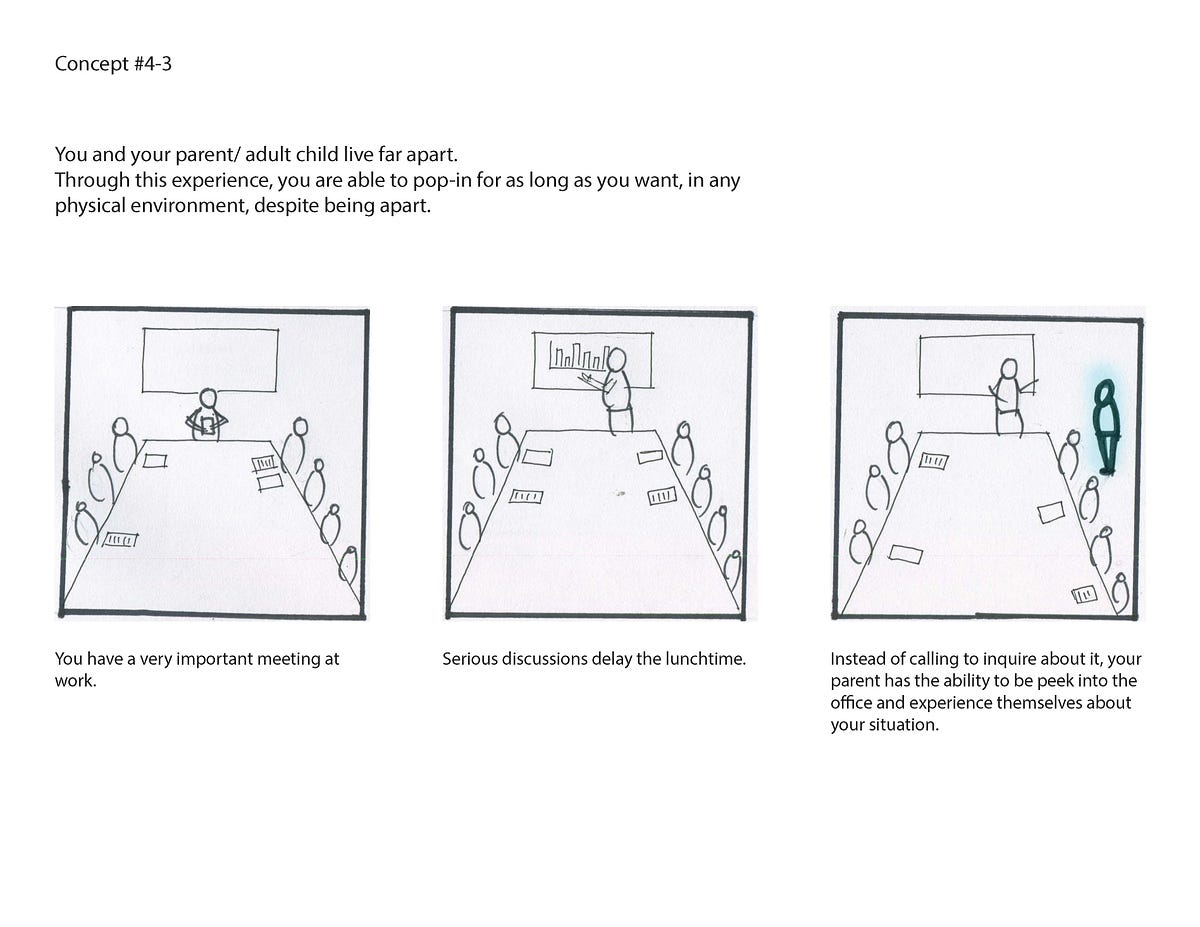 Concept #4-3

You and your parent/ adult child live far apart.
Through this experience, you are able to pop-in for as long as you want, in any physical environment, despite being apart.

You have a very important meeting at work.

Serious discussions delay the lunchtime.

Instead of calling to inquire about it, your parent has the ability to be peek into the office and experience themselves about your situation.