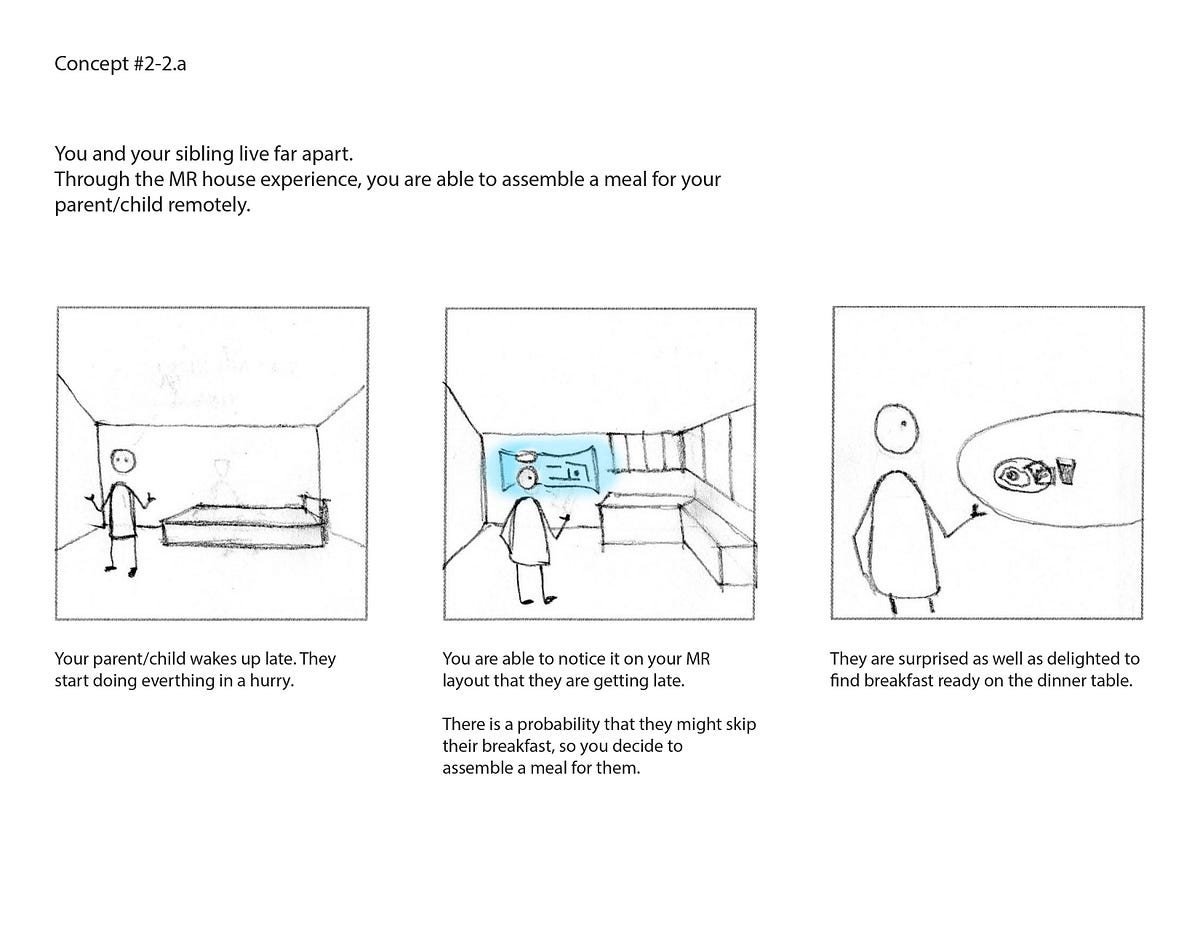 Concept #2-2.a

You and your sibling live far apart.
Through the MR house experience, you are able to assemble a meal for your parent/child remotely.

Your parent/child wakes up late. They start doing everthing in a hurry.

You are able to notice it on your MR layout that they are getting late.

There is a probability that they might skip their breakfast, so you decide to assemble a meal for them.

They are surprised as well as delighted to find breakfast ready on the dinner table.