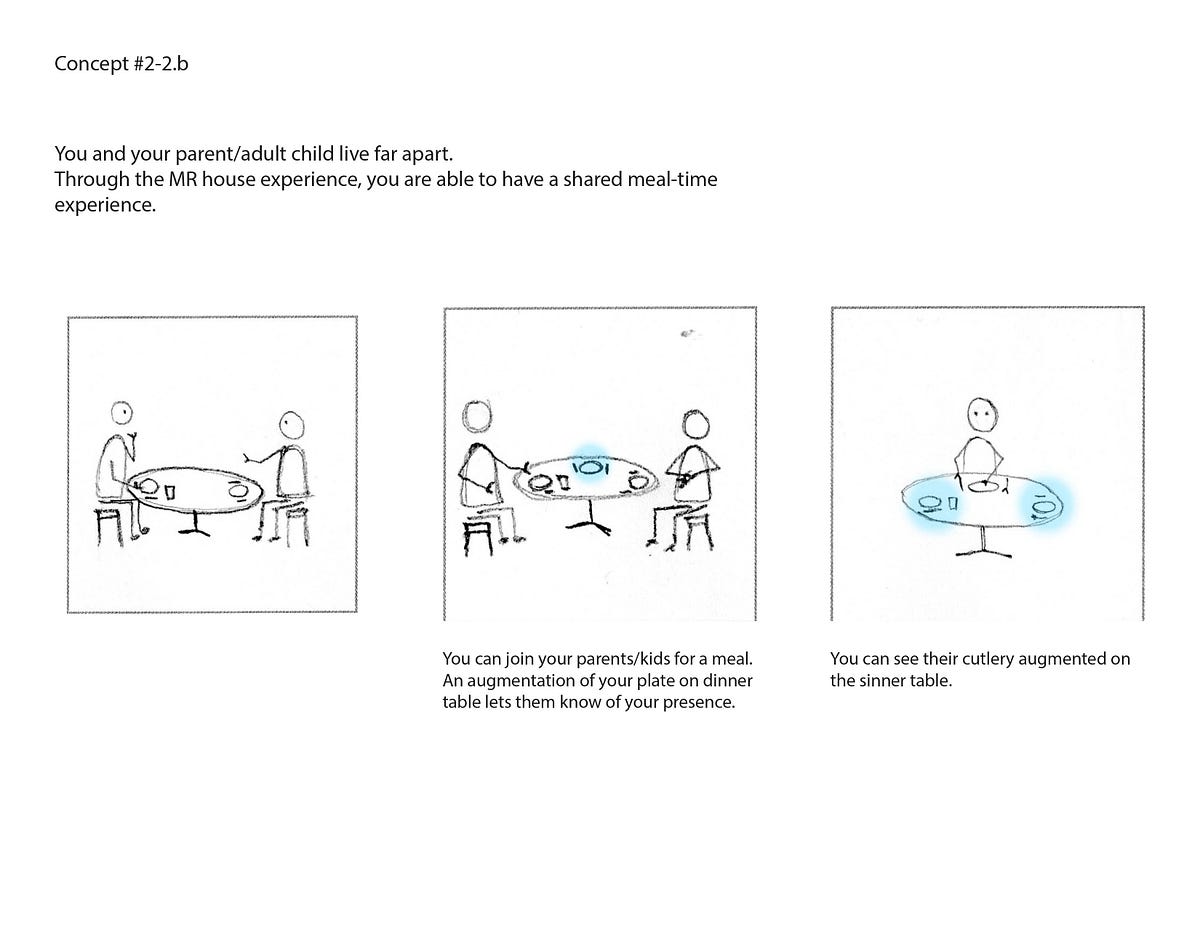 Concept #2-2.b

You and your parent/adult child live far apart.
Through the MR house experience, you are able to have a shared meal-time experience.

You can join your parents/kids for a meal. An augmentation of your plate on dinner table lets them know of your presence.

You can see their cutlery augmented on the sinner table.