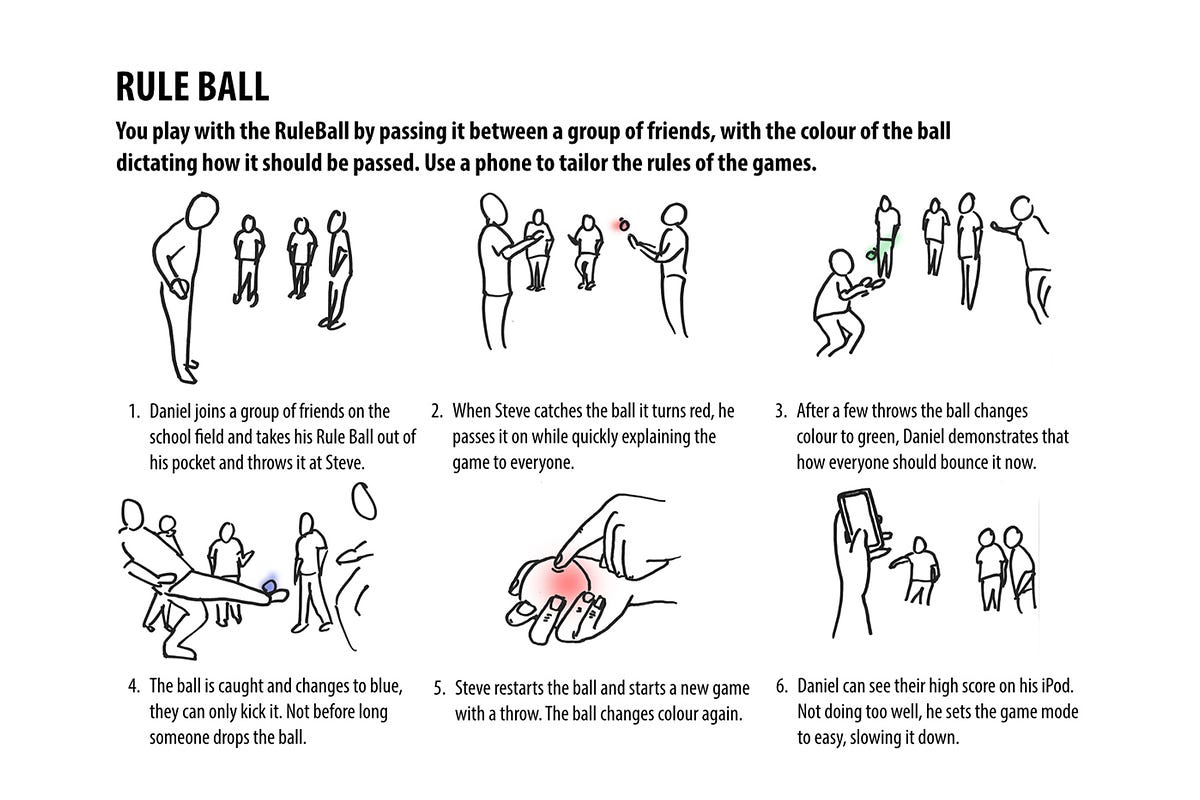 RULE BALL

You play with the RuleBall by passing it between a group of friends, with the colour of the ball dictating how it should be passed. Use a phone to tailor the rules of the games.

1. Daniel joins a group of friends on the school field and takes his Rule Ball out of his pocket and throws it at Steve.

2. When Steve catches the ball it turns red, he passes it on while quickly explaining the game to everyone.

3. After a few throws the ball changes colour to green, Daniel demonstrates that how everyone should bounce it now.

4. The ball is caught and changes to blue, they can only kick it. Not before long someone drops the ball.

5. Steve restarts the ball and starts a new game with a throw. The ball changes colour again.

6. Daniel can see their high score on his iPod. Not doing too well, he sets the game mode to easy, slowing it down.