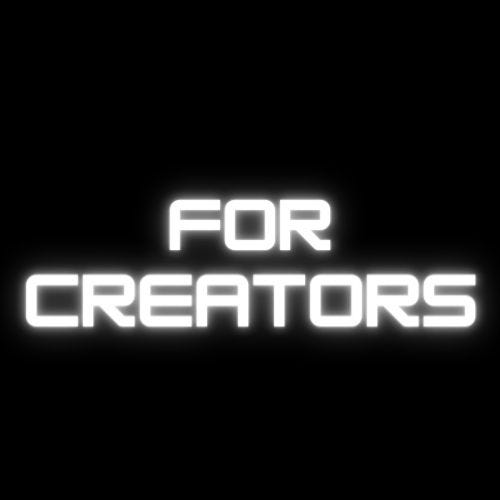 FOR
CREATORS