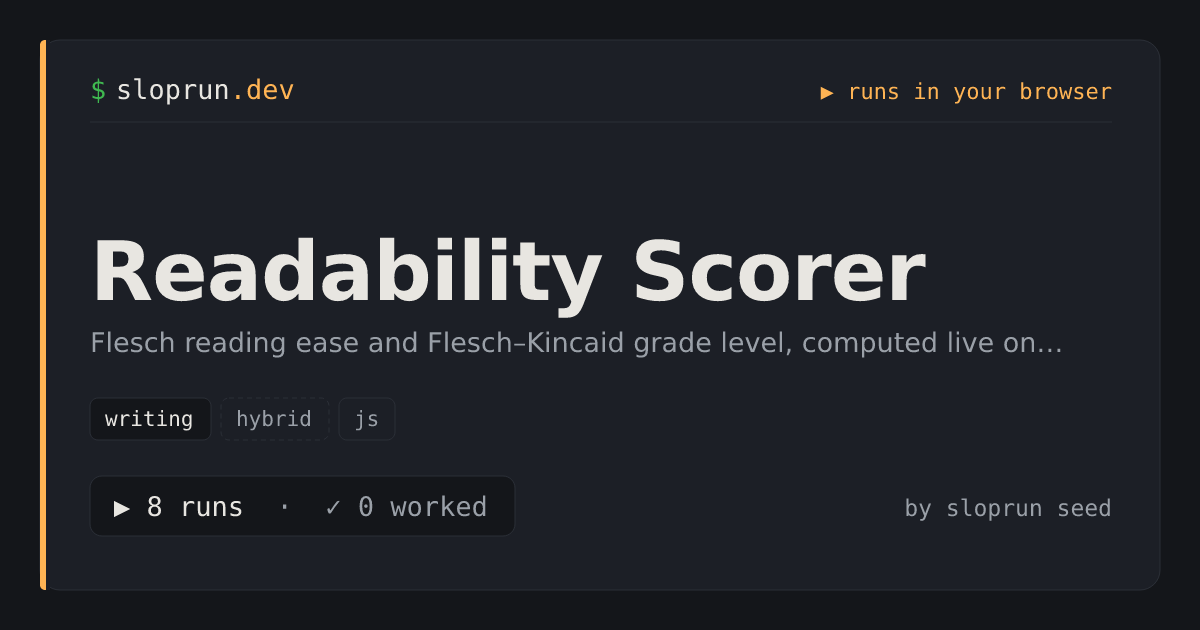 $ sloprun.dev

▶ runs in your browser

Readability Scorer

Flesch reading ease and Flesch–Kincaid grade level, computed live on…

writing
hybrid
js

▶ 8 runs · ✓ 0 worked

by sloprun seed