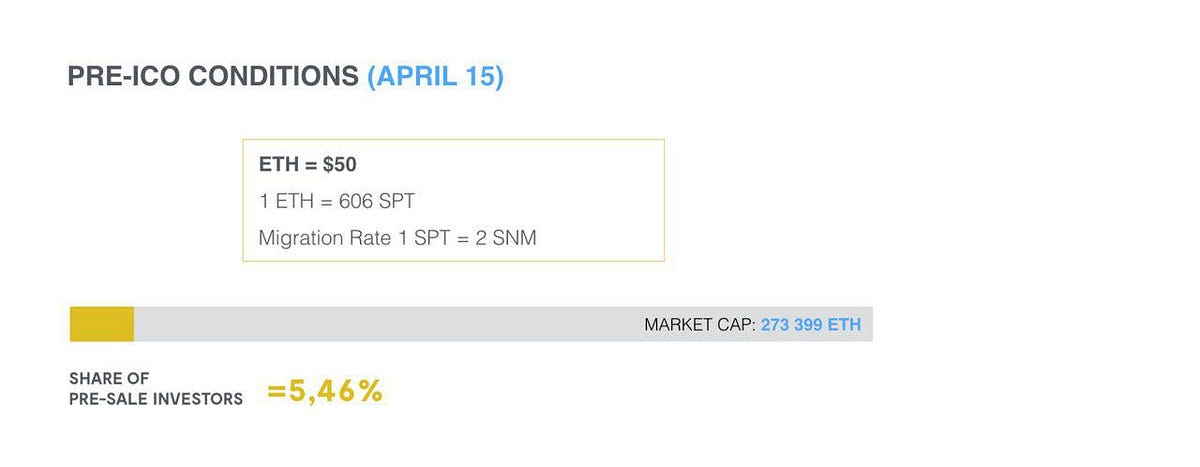 PRE-ICO CONDITIONS (APRIL 15)

ETH = $50
1 ETH = 606 SPT
Migration Rate 1 SPT = 2 SNM

MARKET CAP: 273 399 ETH

SHARE OF
PRE-SALE INVESTORS =5,46%