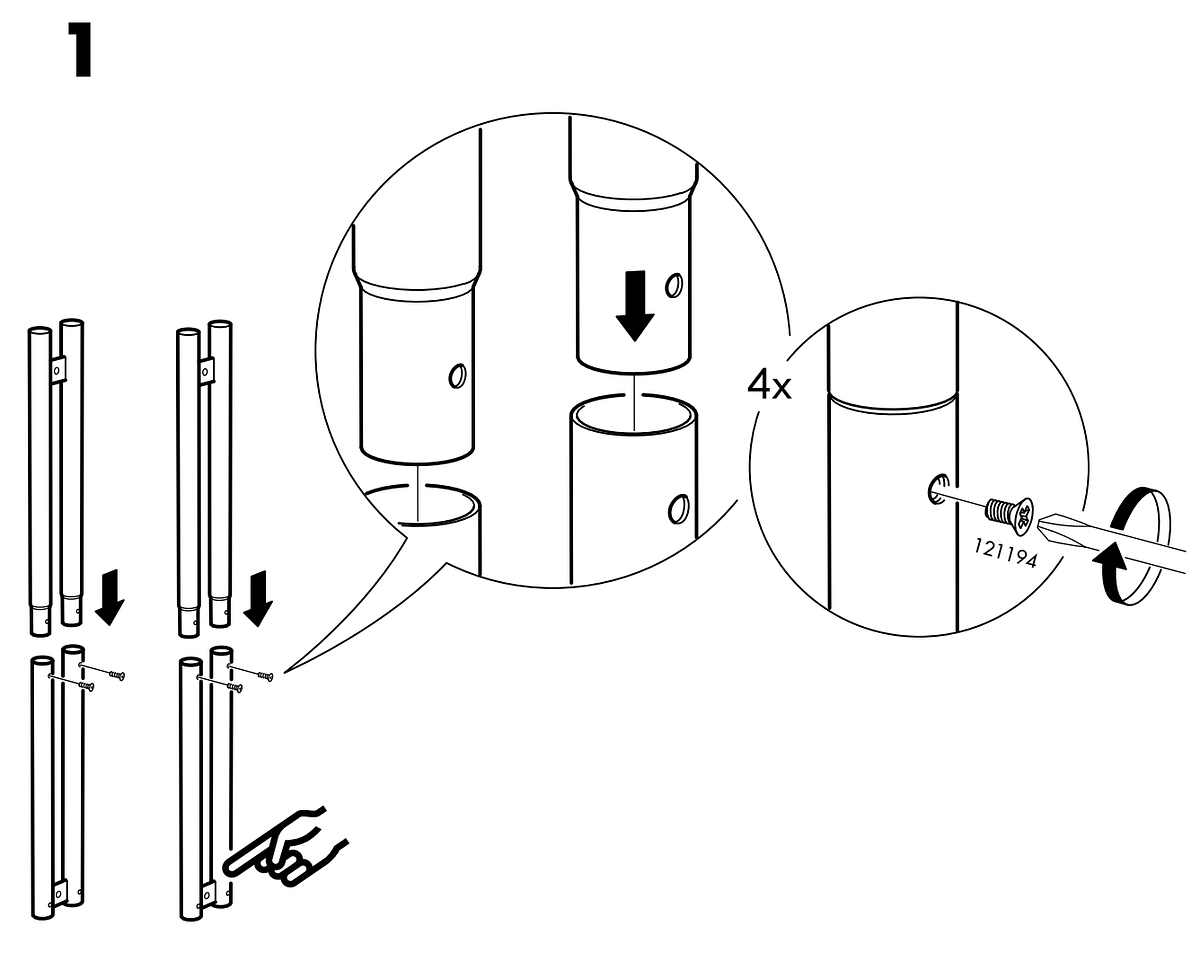 1

4x

121194