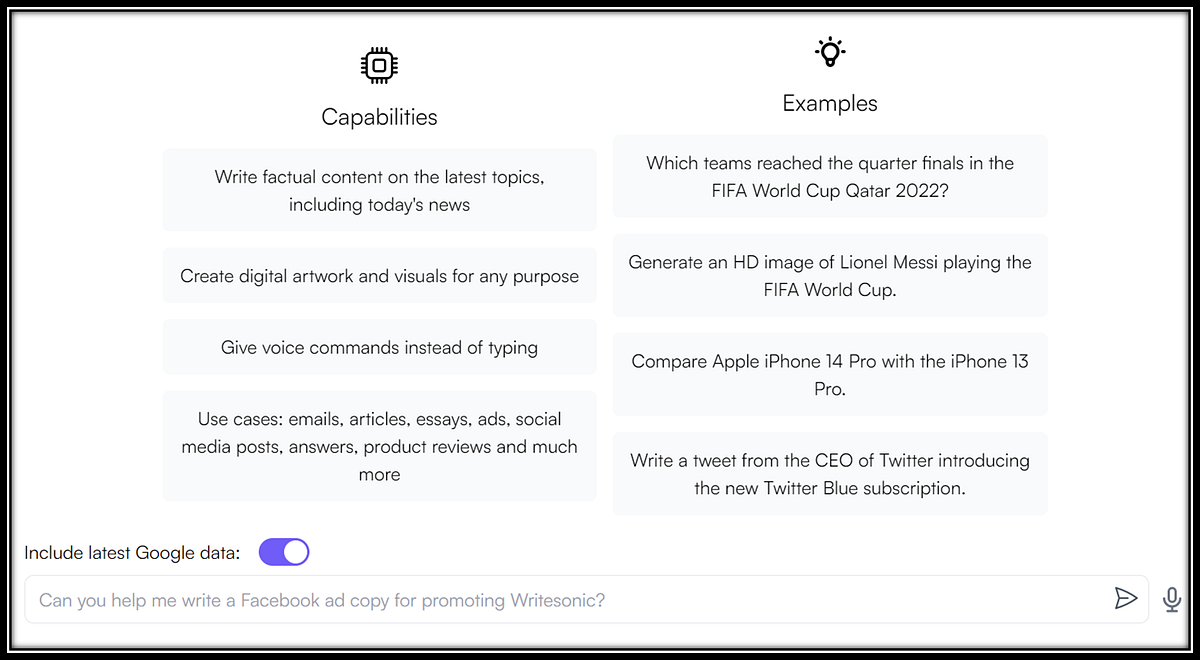 Capabilities

Write factual content on the latest topics, including today's news

Create digital artwork and visuals for any purpose

Give voice commands instead of typing

Use cases: emails, articles, essays, ads, social media posts, answers, product reviews and much more

Examples

Which teams reached the quarter finals in the FIFA World Cup Qatar 2022?

Generate an HD image of Lionel Messi playing the FIFA World Cup.

Compare Apple iPhone 14 Pro with the iPhone 13 Pro.

Write a tweet from the CEO of Twitter introducing the new Twitter Blue subscription.

Include latest Google data:

Can you help me write a Facebook ad copy for promoting Writesonic?